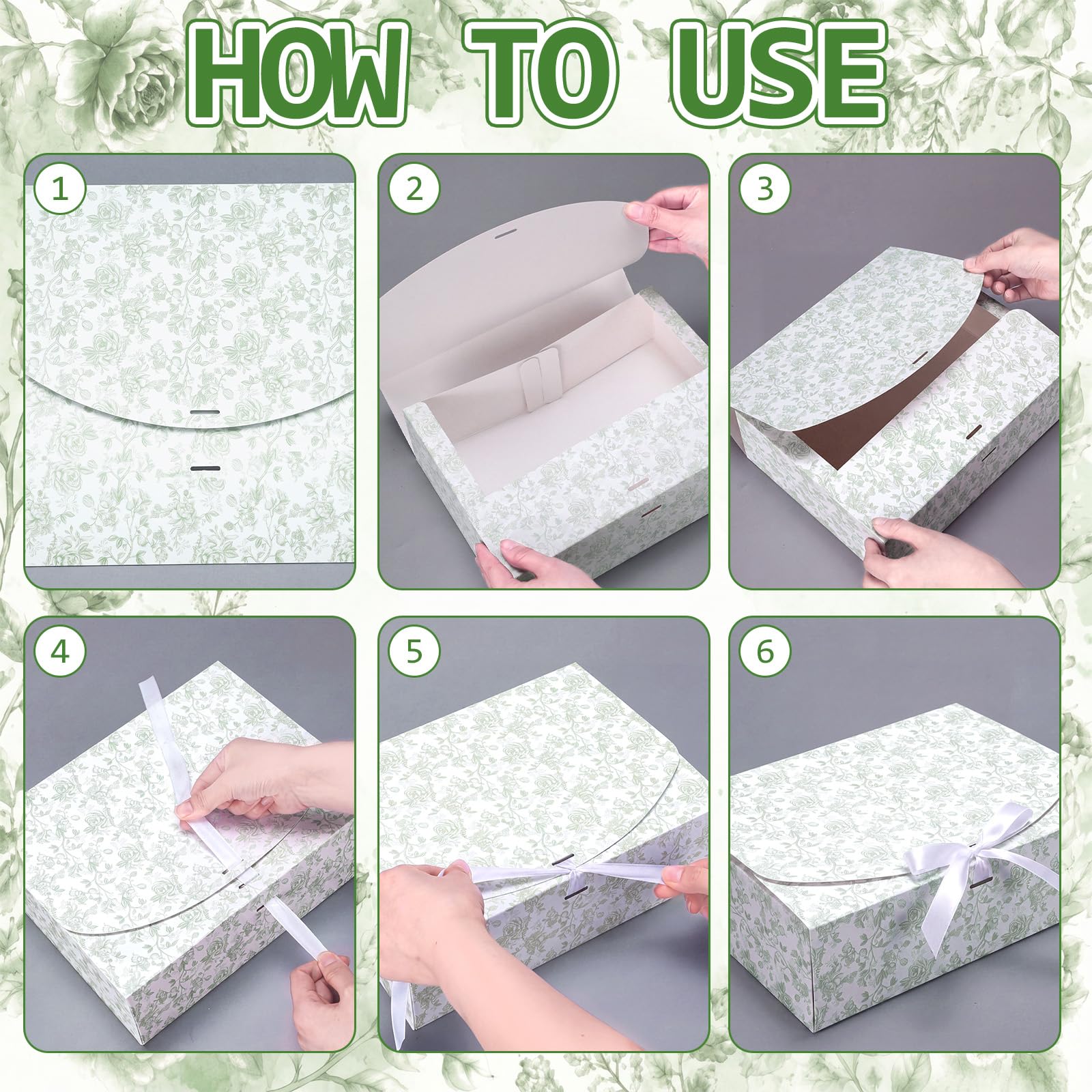 HOW TO USE

1

2

3

4

5

6