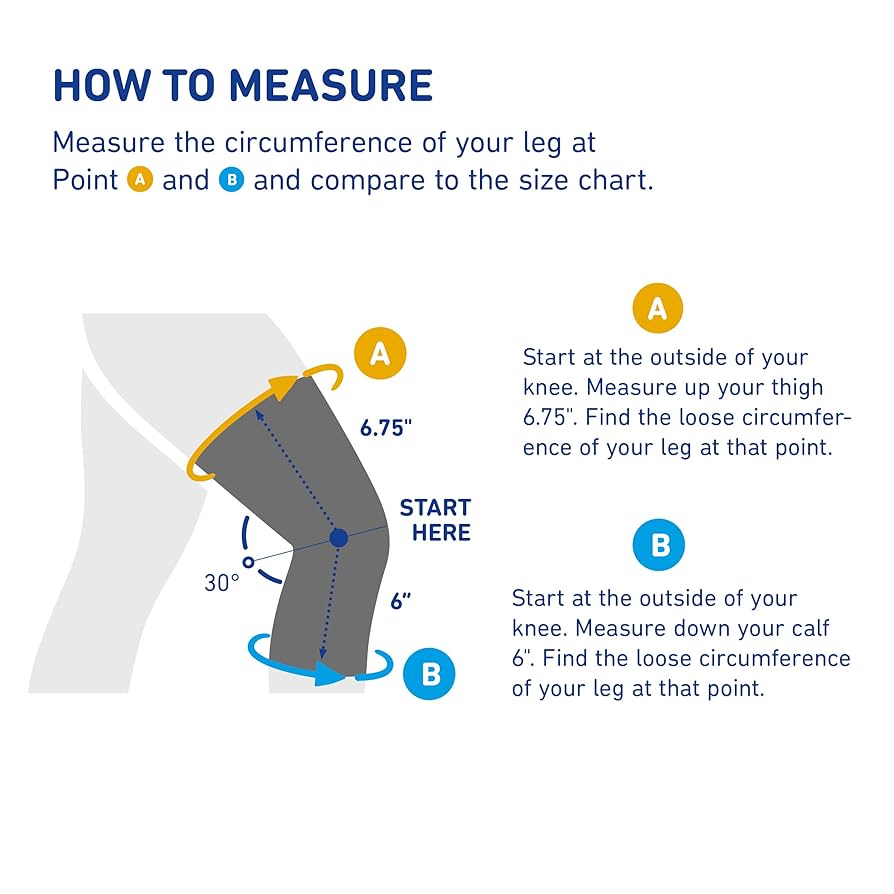 HOW TO MEASURE

Measure the circumference of your leg at Point A and B and compare to the size chart.

A

6.75"

START HERE

30°

6"

B

A

Start at the outside of your knee. Measure up your thigh 6.75". Find the loose circumference of your leg at that point.

B

Start at the outside of your knee. Measure down your calf 6". Find the loose circumference of your leg at that point.