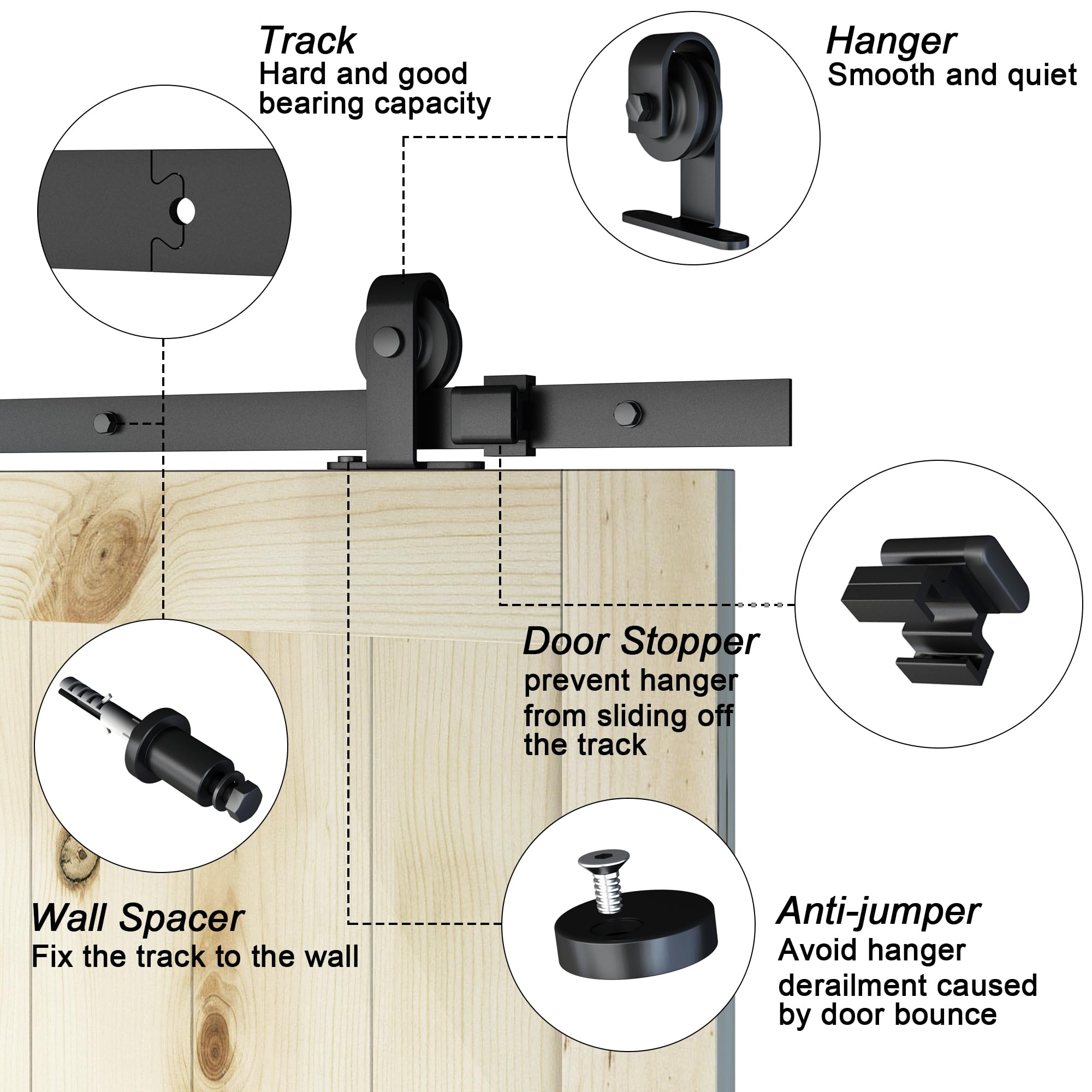 Track
Hard and good bearing capacity

Hanger
Smooth and quiet

Door Stopper
prevent hanger from sliding off the track

Wall Spacer
Fix the track to the wall

Anti-jumper
Avoid hanger derailment caused by door bounce