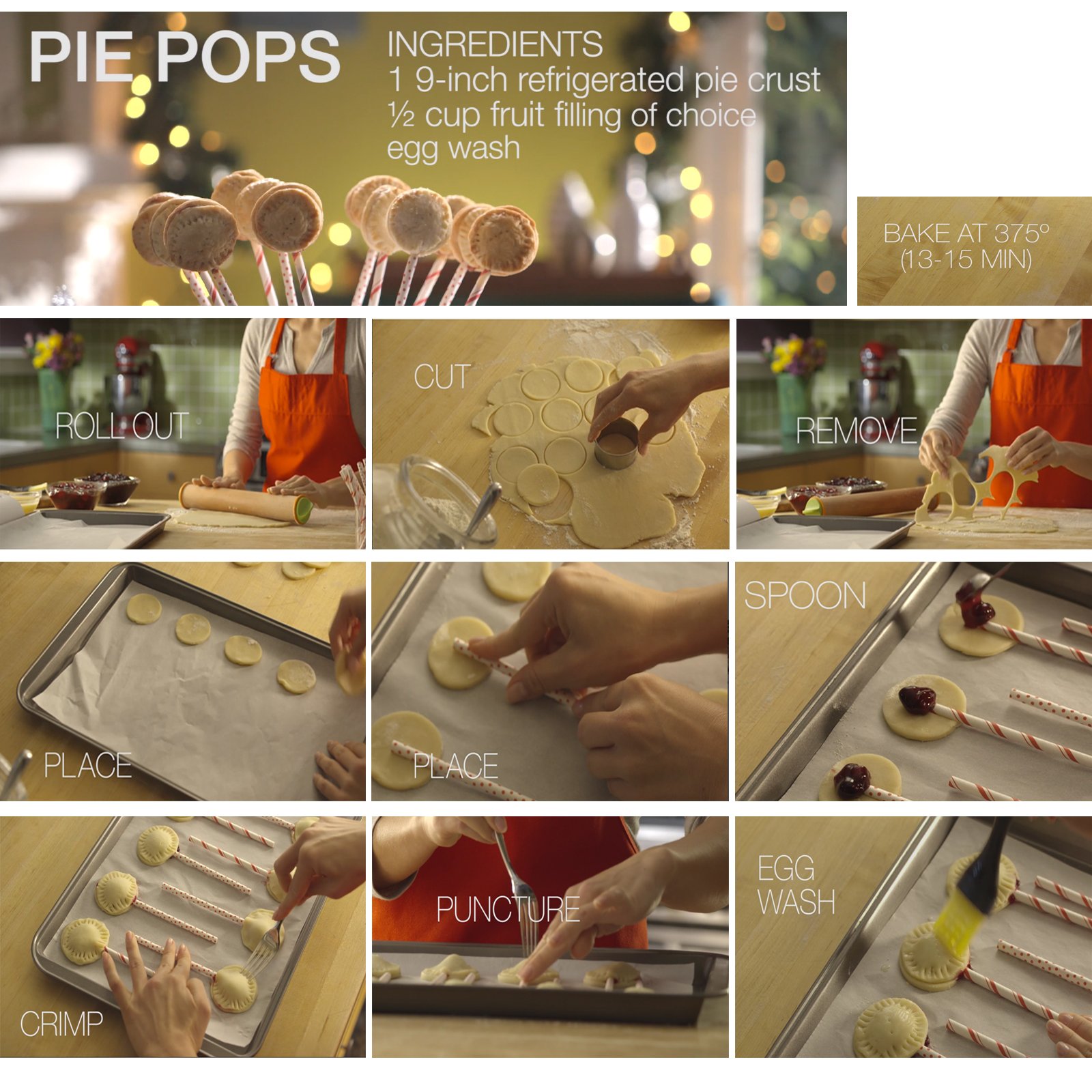 PIE POPS

INGREDIENTS
1 9-inch refrigerated pie crust
½ cup fruit filling of choice
egg wash

BAKE AT 375°
(13-15 MIN)

ROLL OUT

CUT

REMOVE

PLACE

PLACE

SPOON

CRIMP

PUNCTURE

EGG
WASH