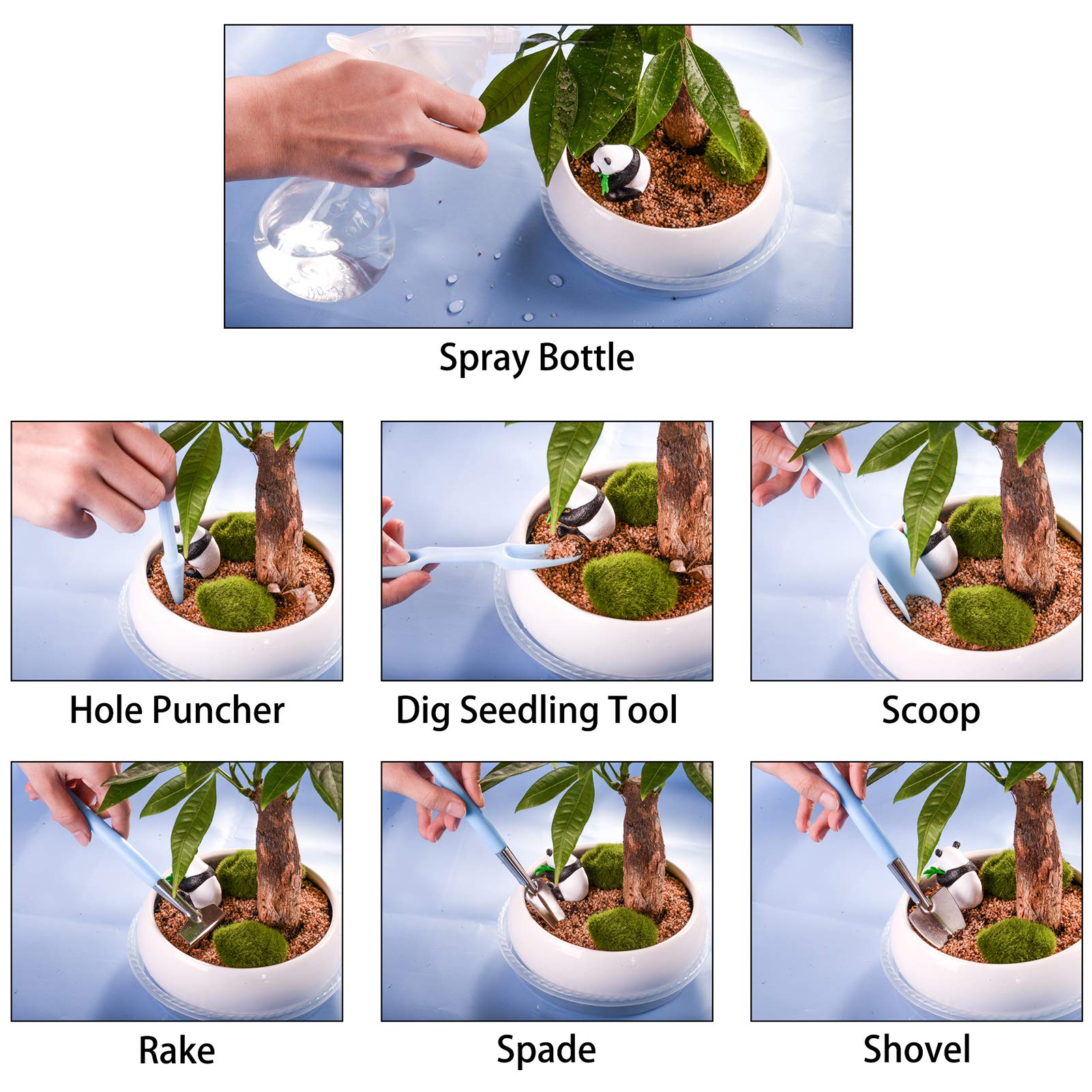 Spray Bottle

Hole Puncher

Dig Seedling Tool

Scoop

Rake

Spade

Shovel