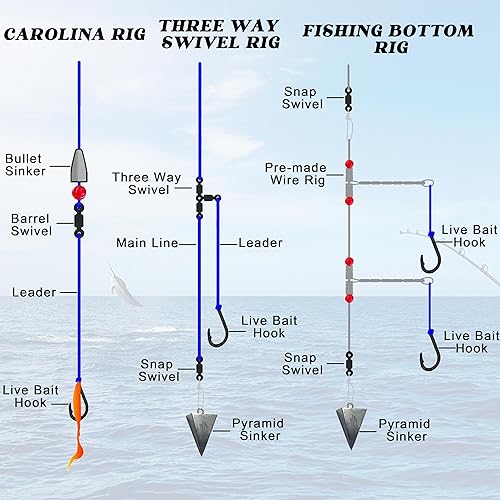 CAROLINA RIG

Bullet Sinker

Barrel Swivel

Leader

Live Bait Hook

THREE WAY SWIVEL RIG

Three Way Swivel

Main Line

Leader

Live Bait Hook

Snap Swivel

Pyramid Sinker

FISHING BOTTOM RIG

Snap Swivel

Pre-made Wire Rig

Live Bait Hook

Live Bait Hook

Snap Swivel

Pyramid Sinker