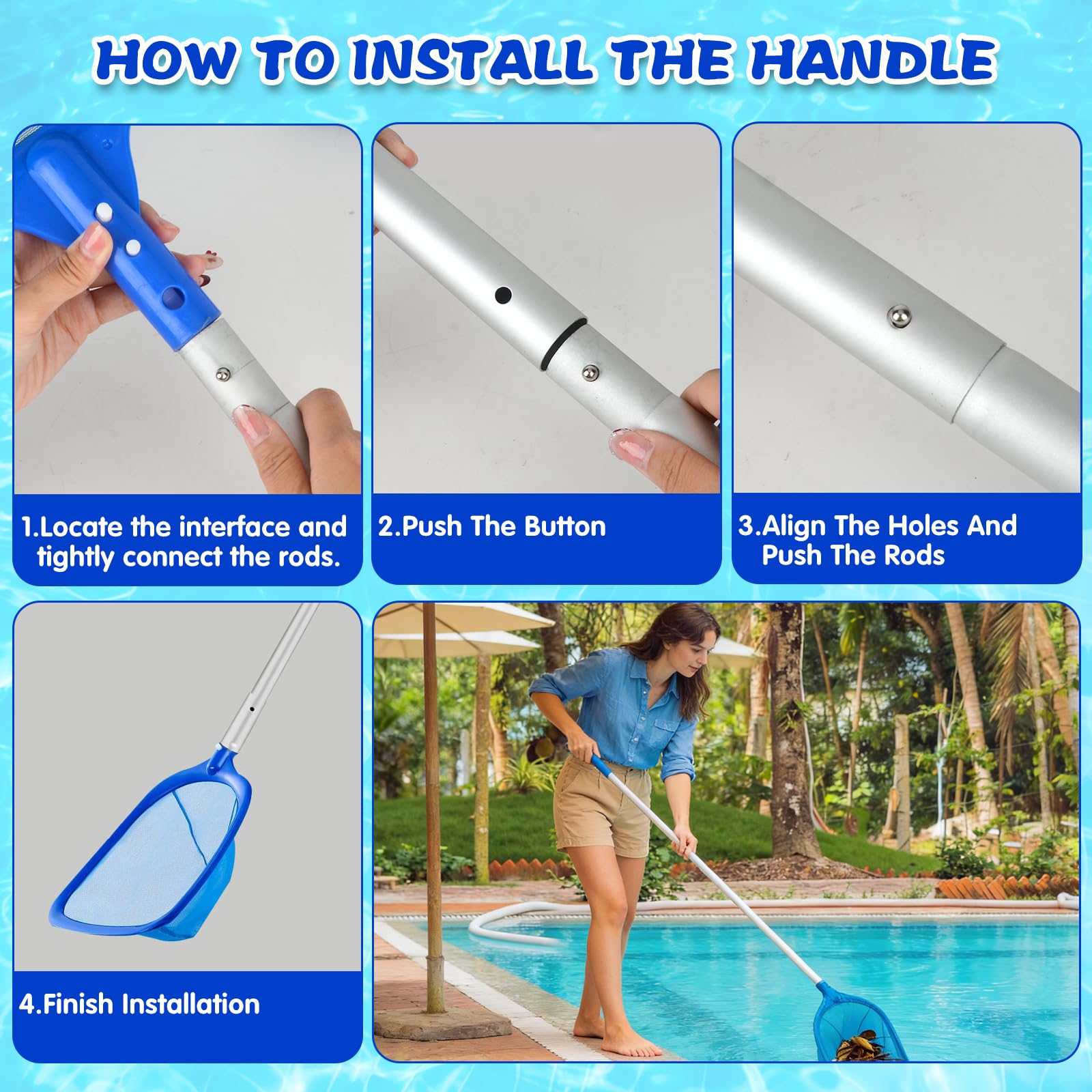 HOW TO INSTALL THE HANDLE

1.Locate the interface and tightly connect the rods.

2.Push The Button

3.Align The Holes And Push The Rods

4.Finish Installation