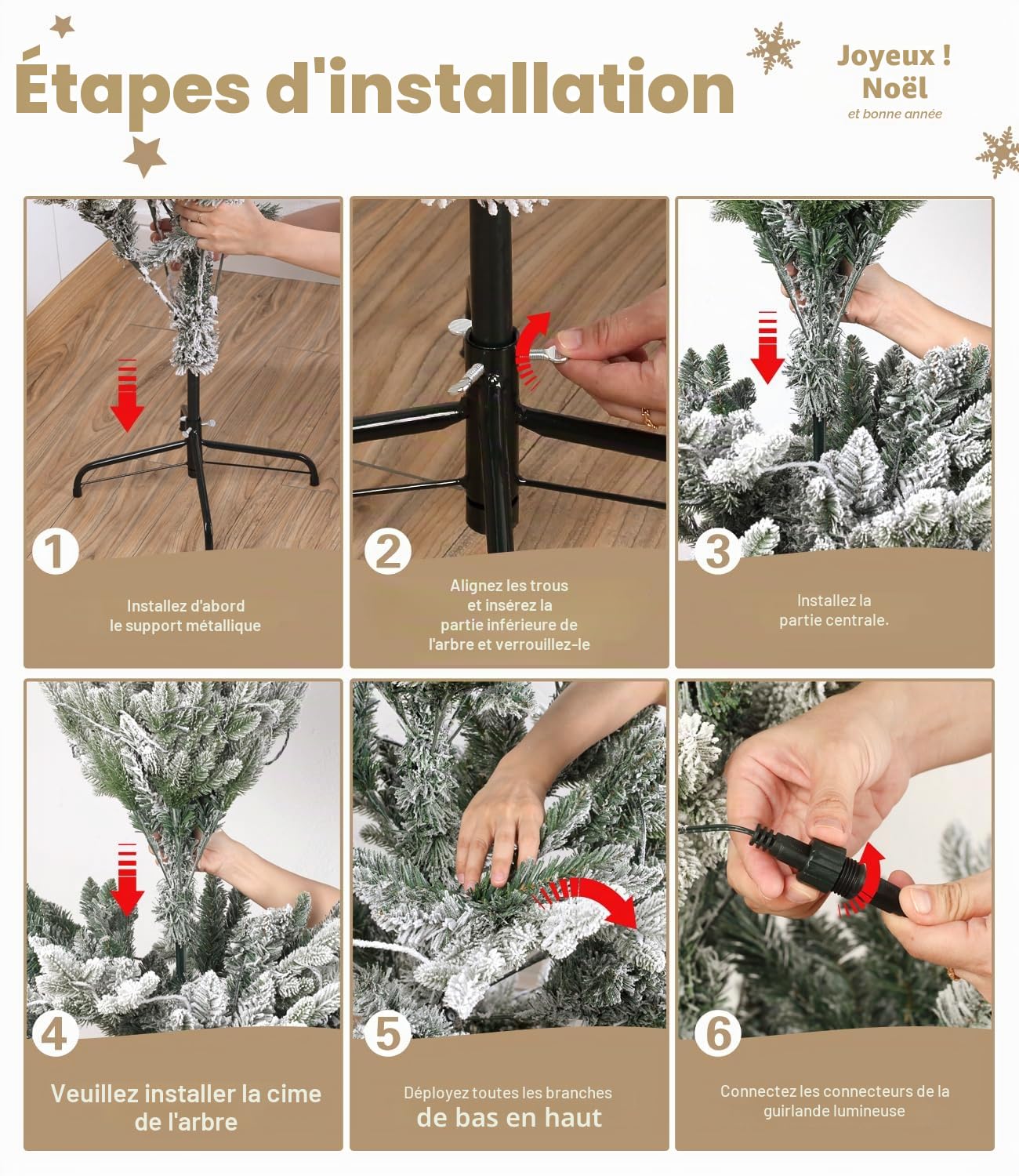 Étapes d'installation

Joyeux ! Noël
et bonne année

1
Installez d'abord le support métallique

2
Alignez les trous et insérez la partie inférieure de l'arbre et verrouillez-le

3
Installez la partie centrale.

4
Veuillez installer la cime de l'arbre

5
Déployez toutes les branches de bas en haut

6
Connectez les connecteurs de la guirlande lumineuse