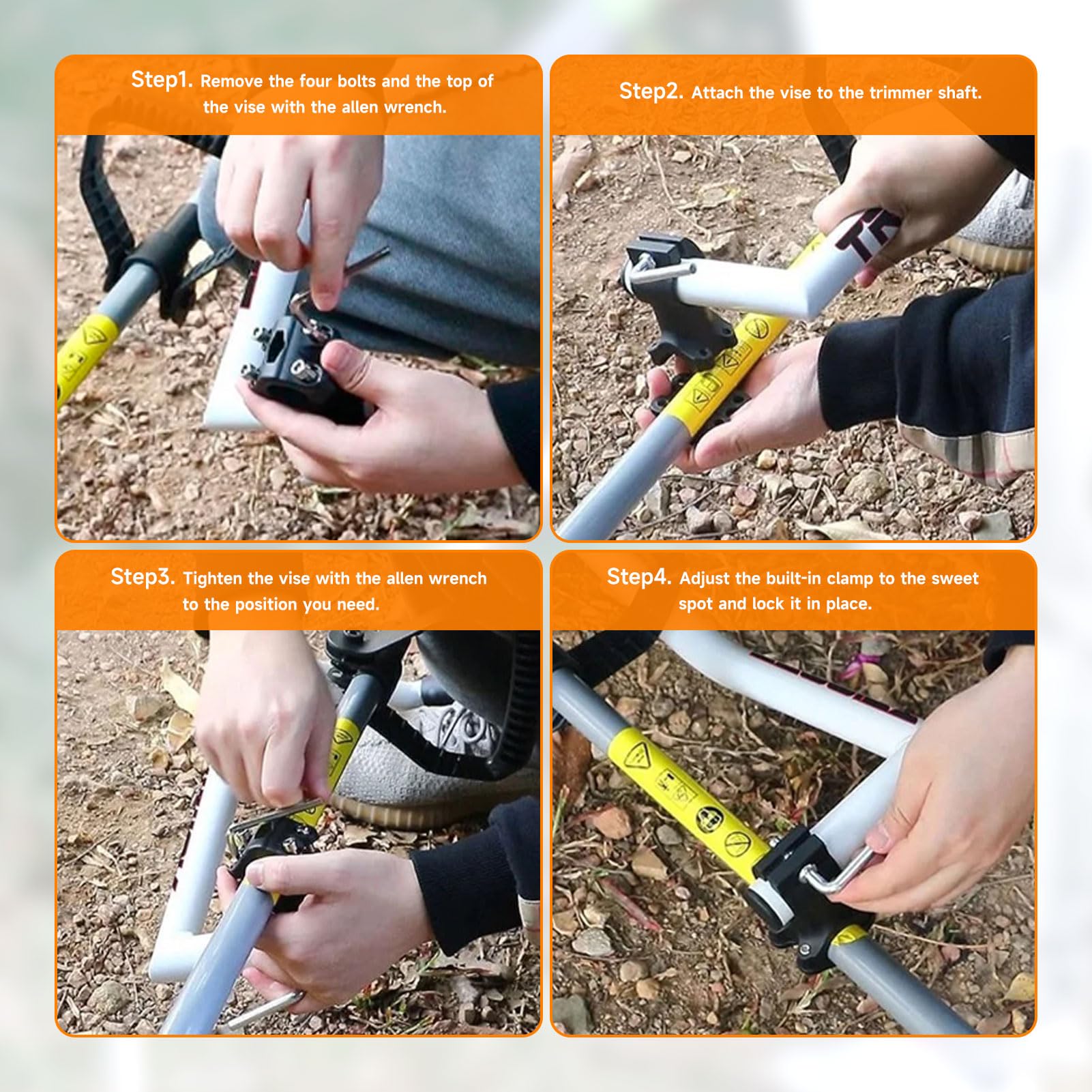 Step1. Remove the four bolts and the top of the vise with the allen wrench.

Step2. Attach the vise to the trimmer shaft.

Step3. Tighten the vise with the allen wrench to the position you need.

Step4. Adjust the built-in clamp to the sweet spot and lock it in place.