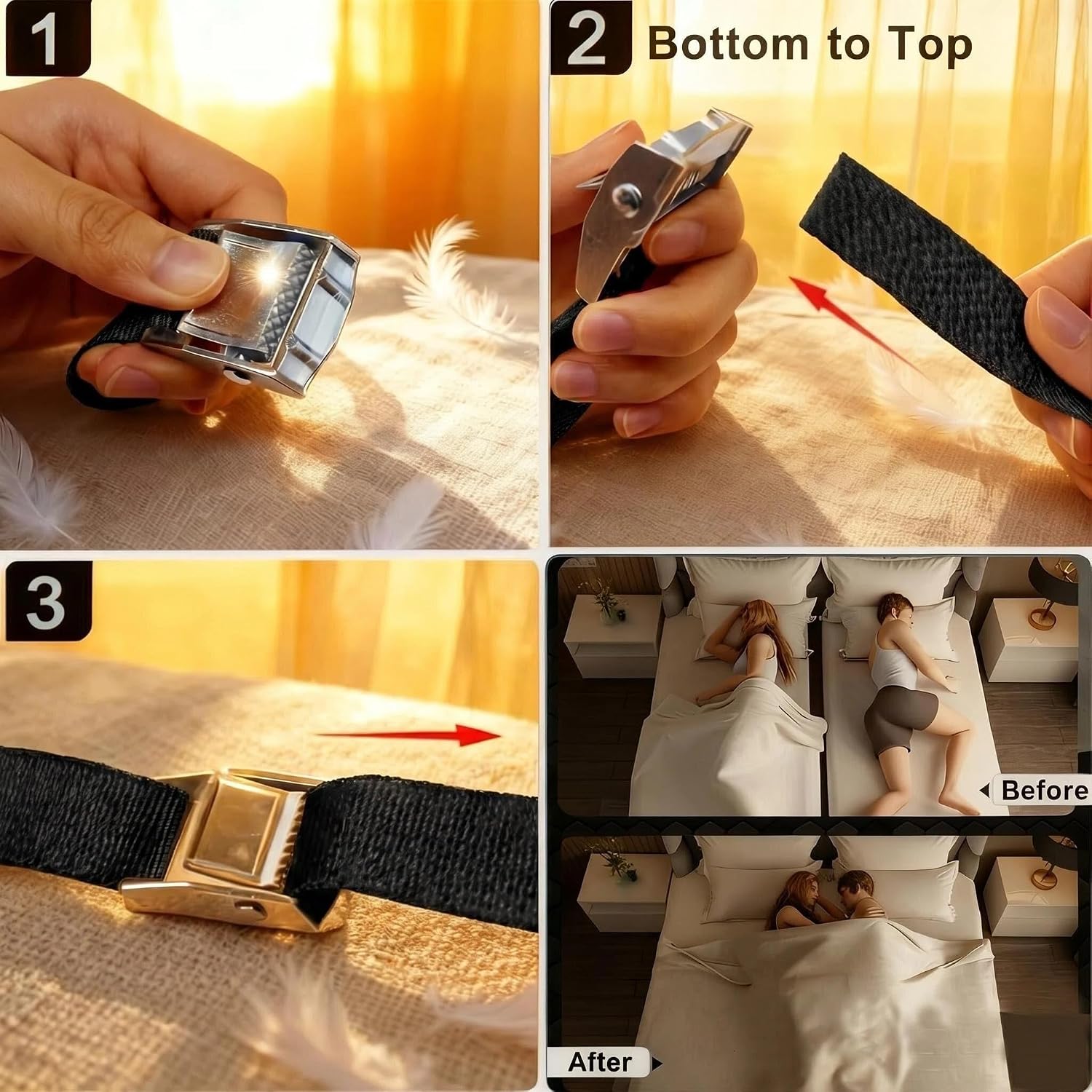 1

2 Bottom to Top

3

Before

After