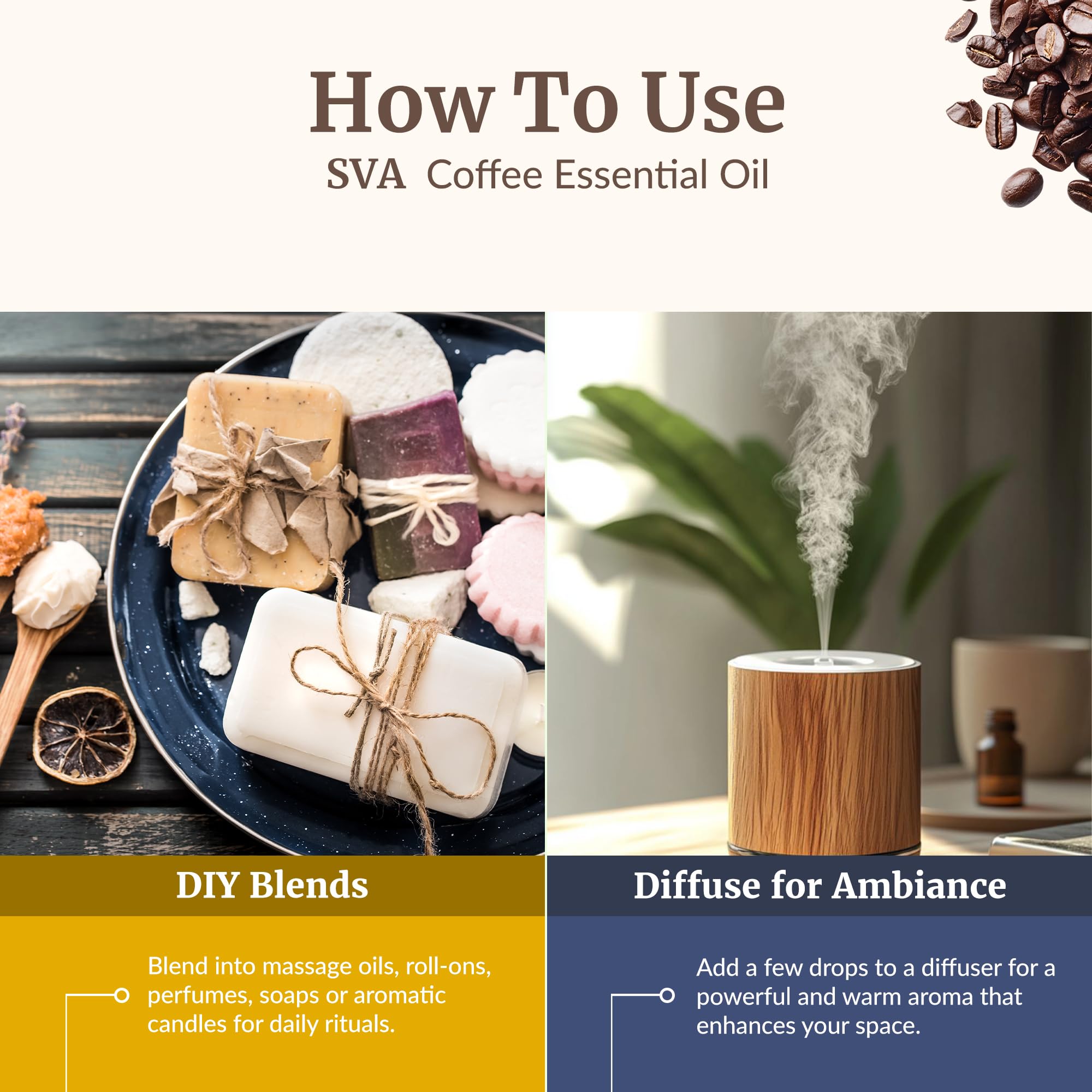 How To Use
SVA Coffee Essential Oil

DIY Blends

Blend into massage oils, roll-ons, perfumes, soaps or aromatic candles for daily rituals.

Diffuse for Ambiance

Add a few drops to a diffuser for a powerful and warm aroma that enhances your space.