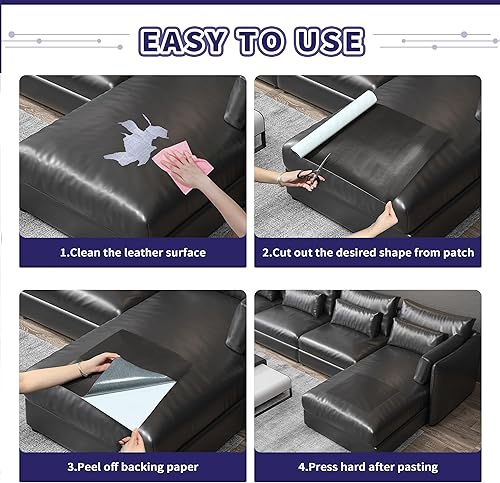 EASY TO USE

1.Clean the leather surface

2.Cut out the desired shape from patch

3.Peel off backing paper

4.Press hard after pasting