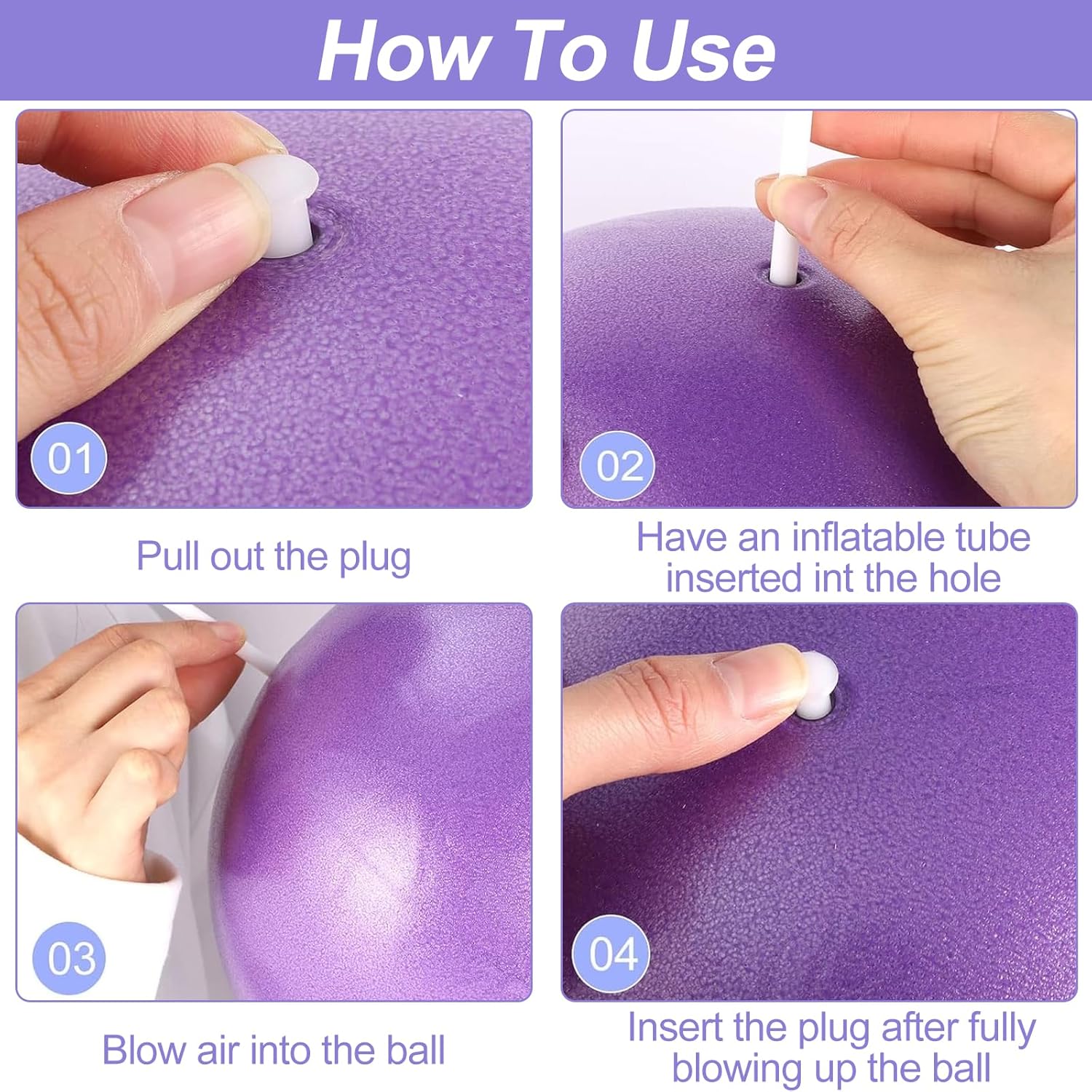 How To Use

01

Pull out the plug

02

Have an inflatable tube inserted int the hole

03

Blow air into the ball

04

Insert the plug after fully blowing up the ball