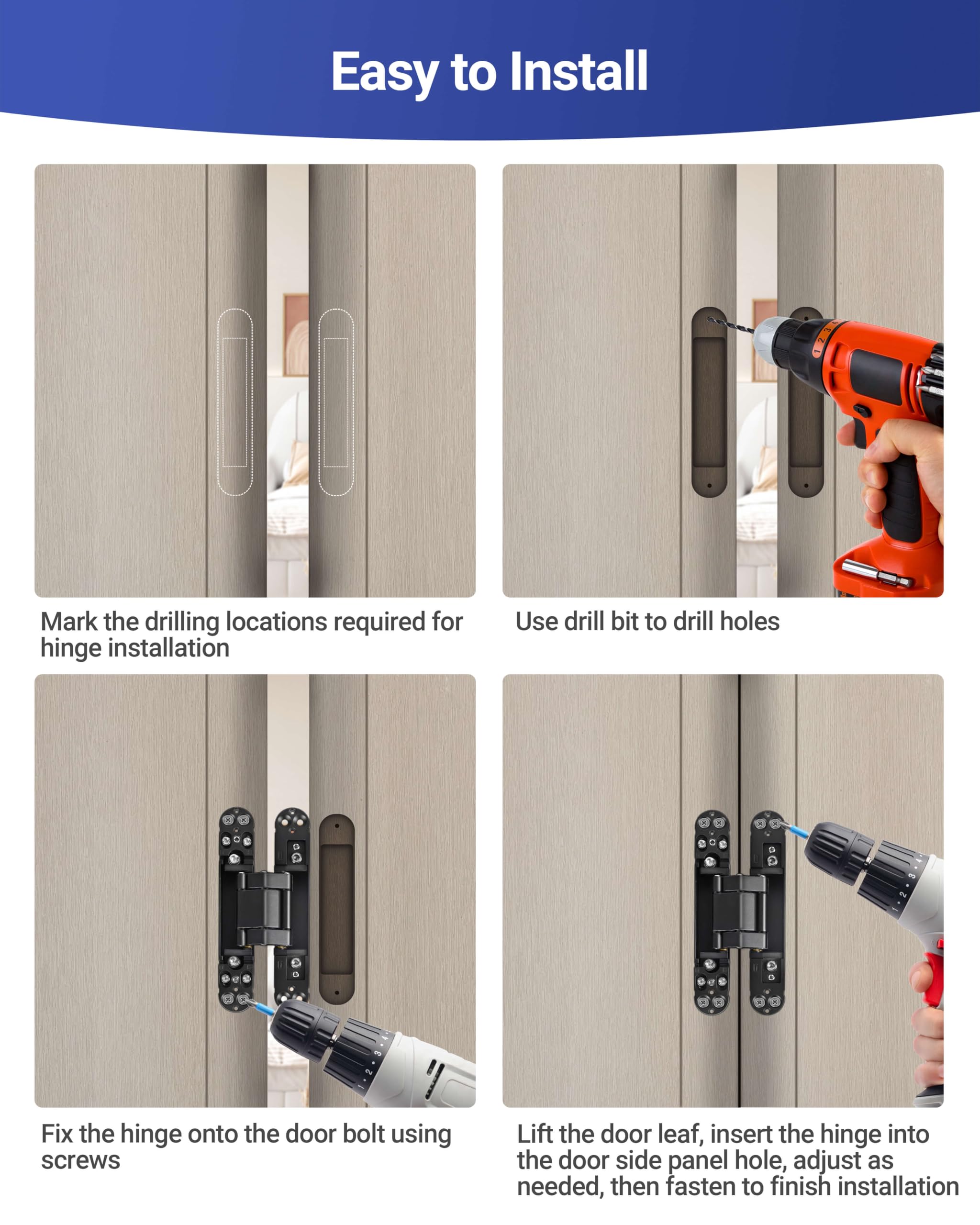 Easy to Install

Mark the drilling locations required for hinge installation

Use drill bit to drill holes

Fix the hinge onto the door bolt using screws

Lift the door leaf, insert the hinge into the door side panel hole, adjust as needed, then fasten to finish installation