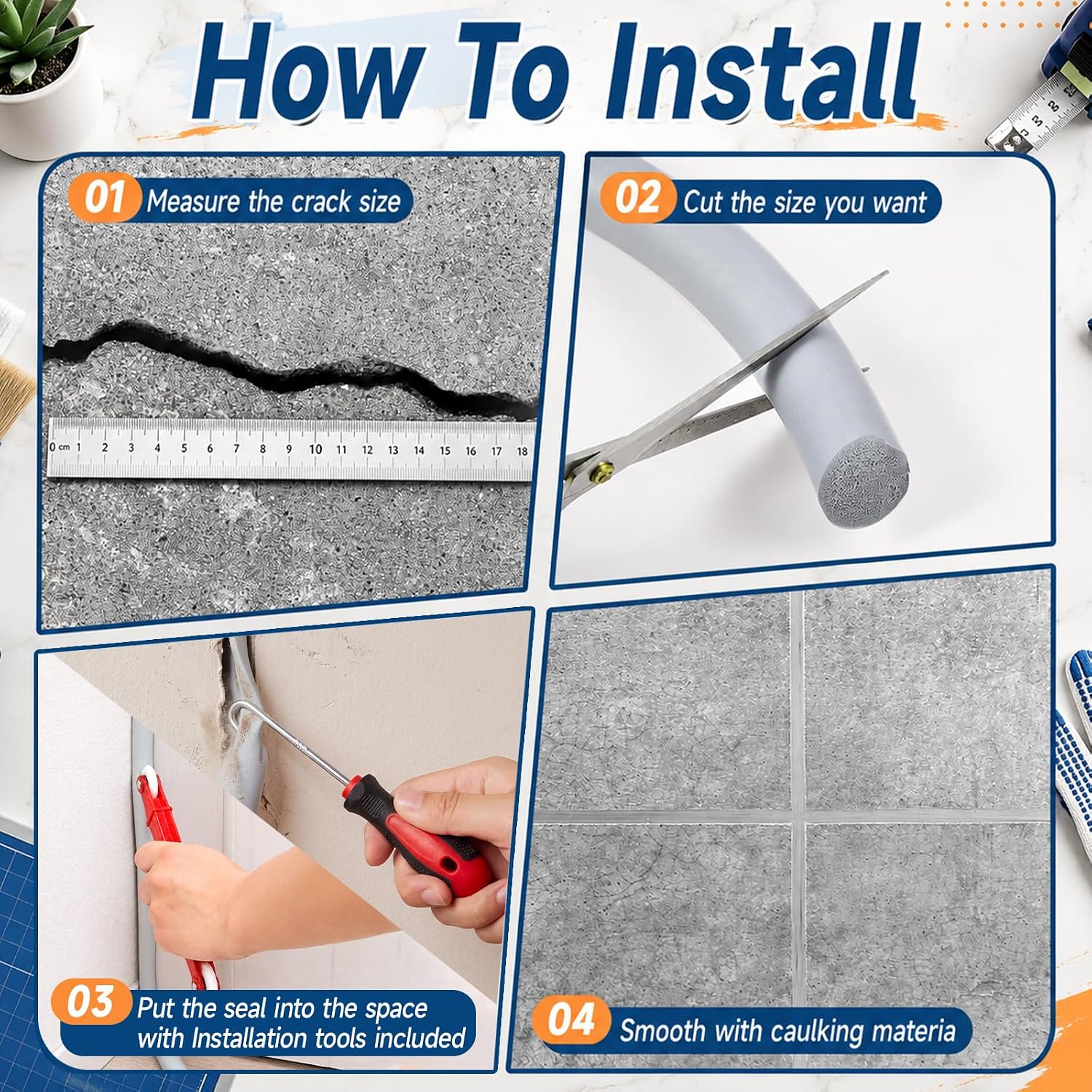 How To Install

01 Measure the crack size

0 cm 1 2 3 4 5 6 7 8 9 10 11 12 13 14 15 16 17 18

02 Cut the size you want

03 Put the seal into the space with Installation tools included

04 Smooth with caulking materia