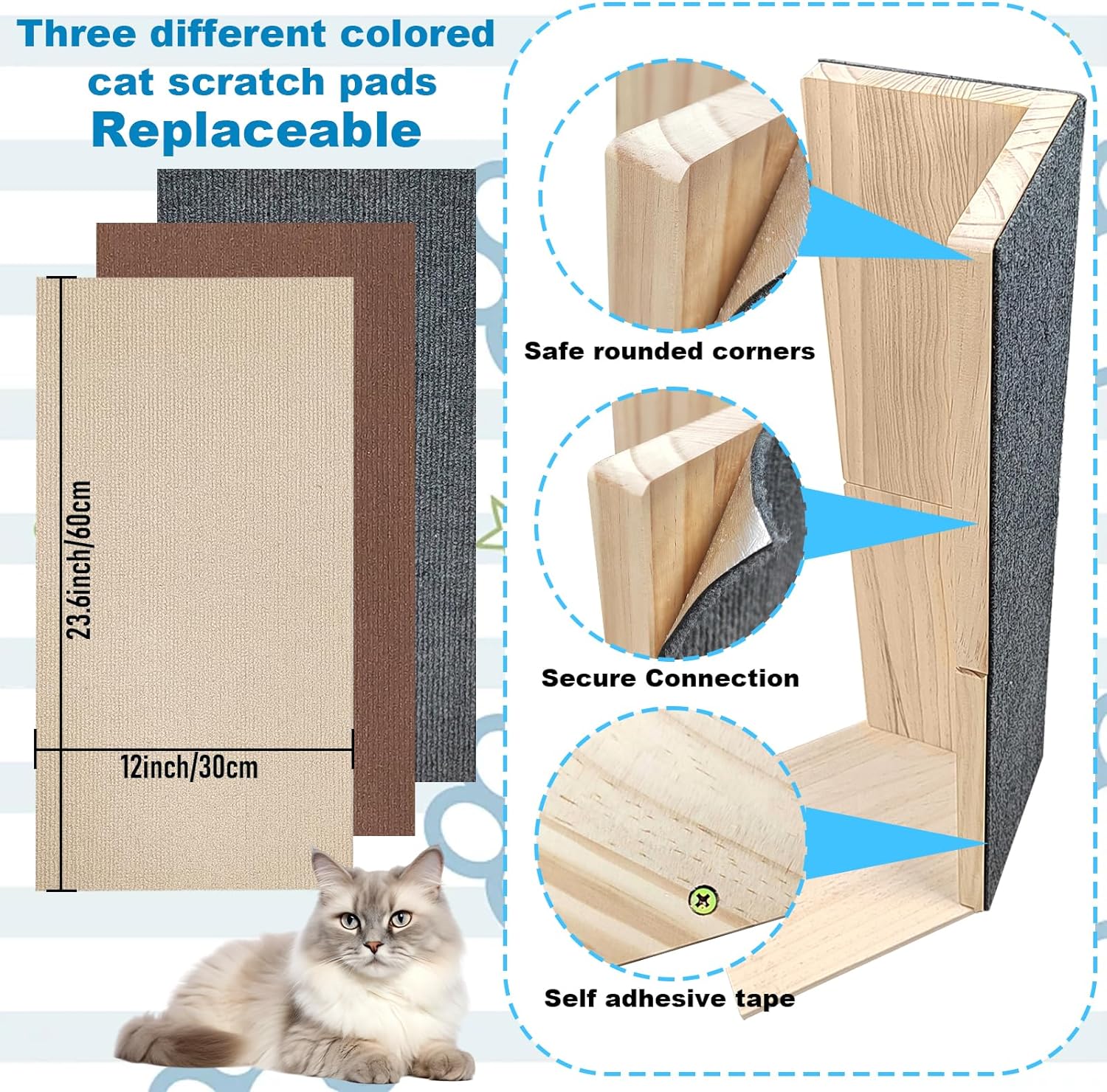 Three different colored cat scratch pads
Replaceable

23.6inch/60cm

12inch/30cm

Safe rounded corners

Secure Connection

Self adhesive tape