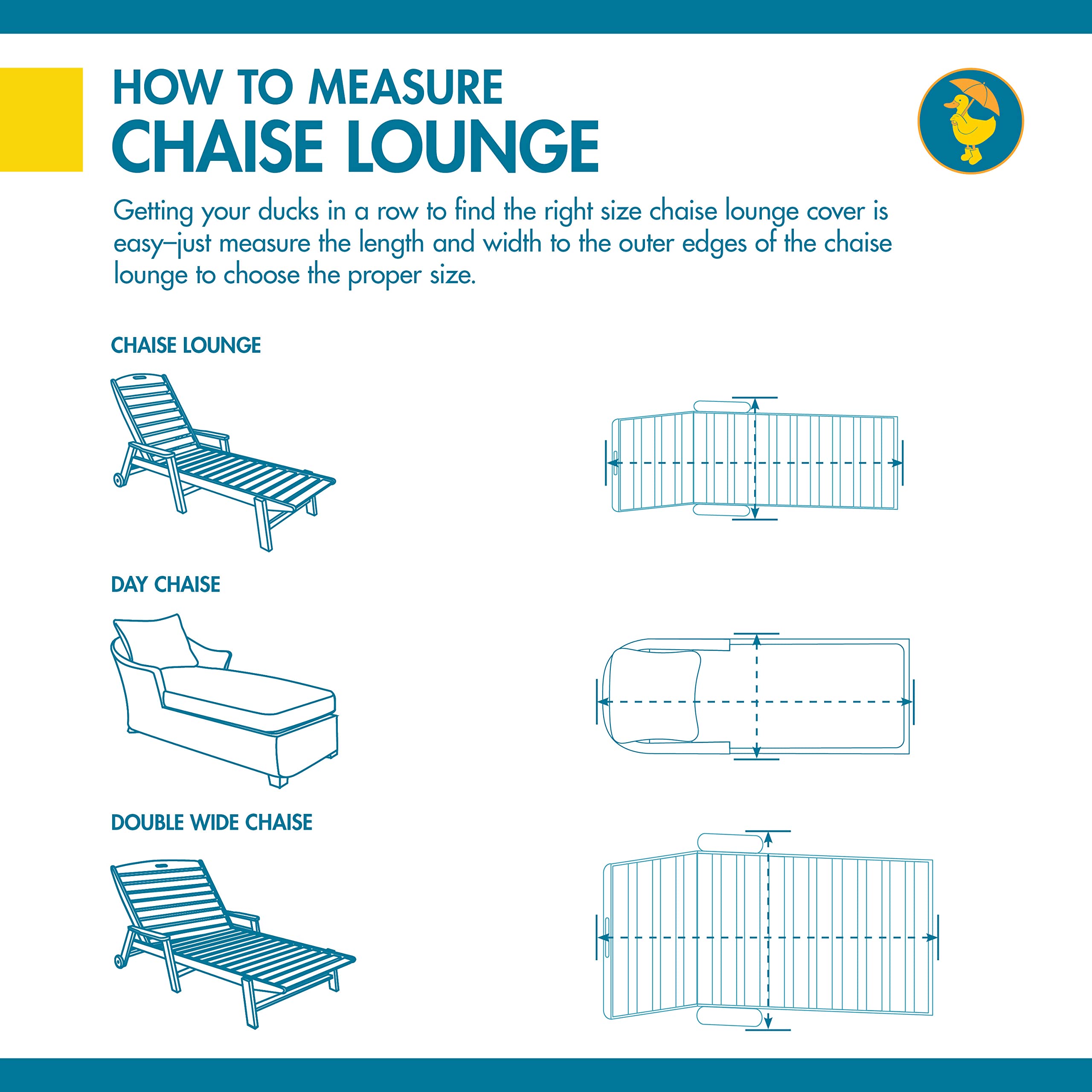 HOW TO MEASURE
CHAISE LOUNGE

Getting your ducks in a row to find the right size chaise lounge cover is easy–just measure the length and width to the outer edges of the chaise lounge to choose the proper size.

CHAISE LOUNGE

DAY CHAISE

DOUBLE WIDE CHAISE