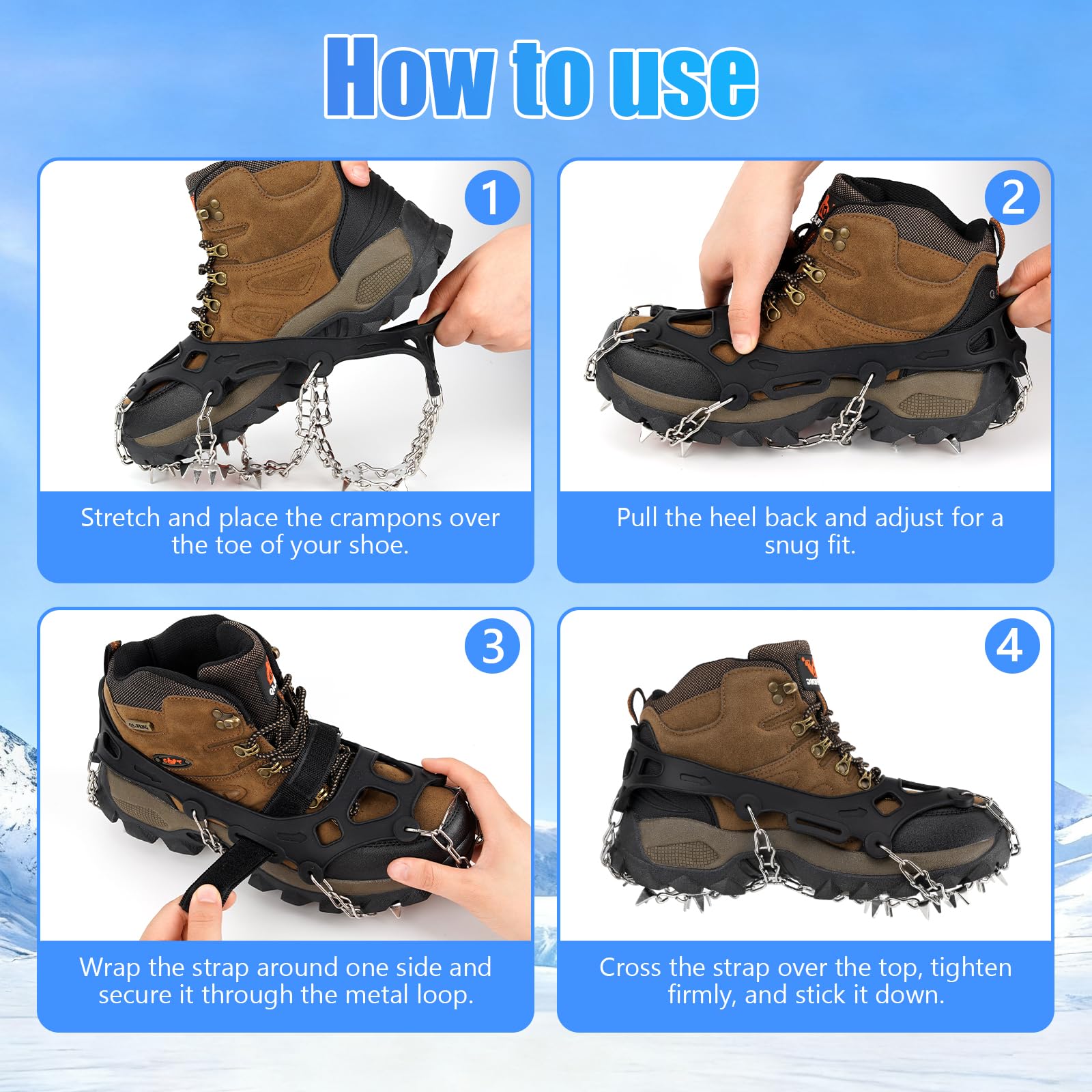 How to use

1

Stretch and place the crampons over the toe of your shoe.

2

Pull the heel back and adjust for a snug fit.

3

Wrap the strap around one side and secure it through the metal loop.

4

Cross the strap over the top, tighten firmly, and stick it down.