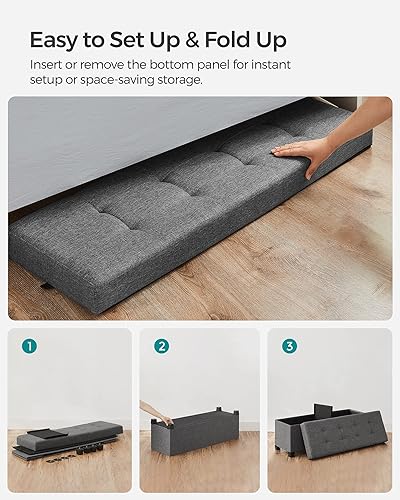 Easy to Set Up & Fold Up

Insert or remove the bottom panel for instant setup or space-saving storage.

1

2

3