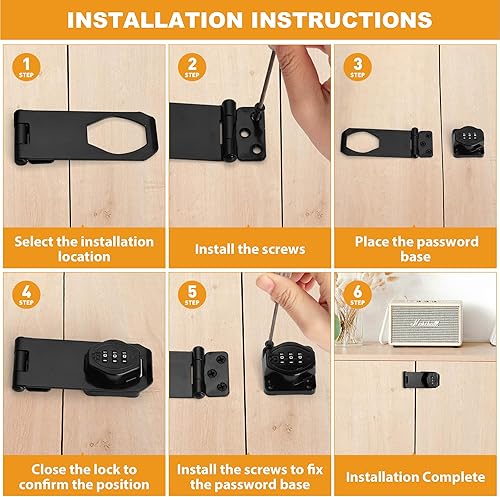 INSTALLATION INSTRUCTIONS

1 STEP

Select the installation location

2 STEP

Install the screws

3 STEP

Place the password base

4 STEP

Close the lock to confirm the position

5 STEP

Install the screws to fix the password base

6 STEP

Marshall

Installation Complete