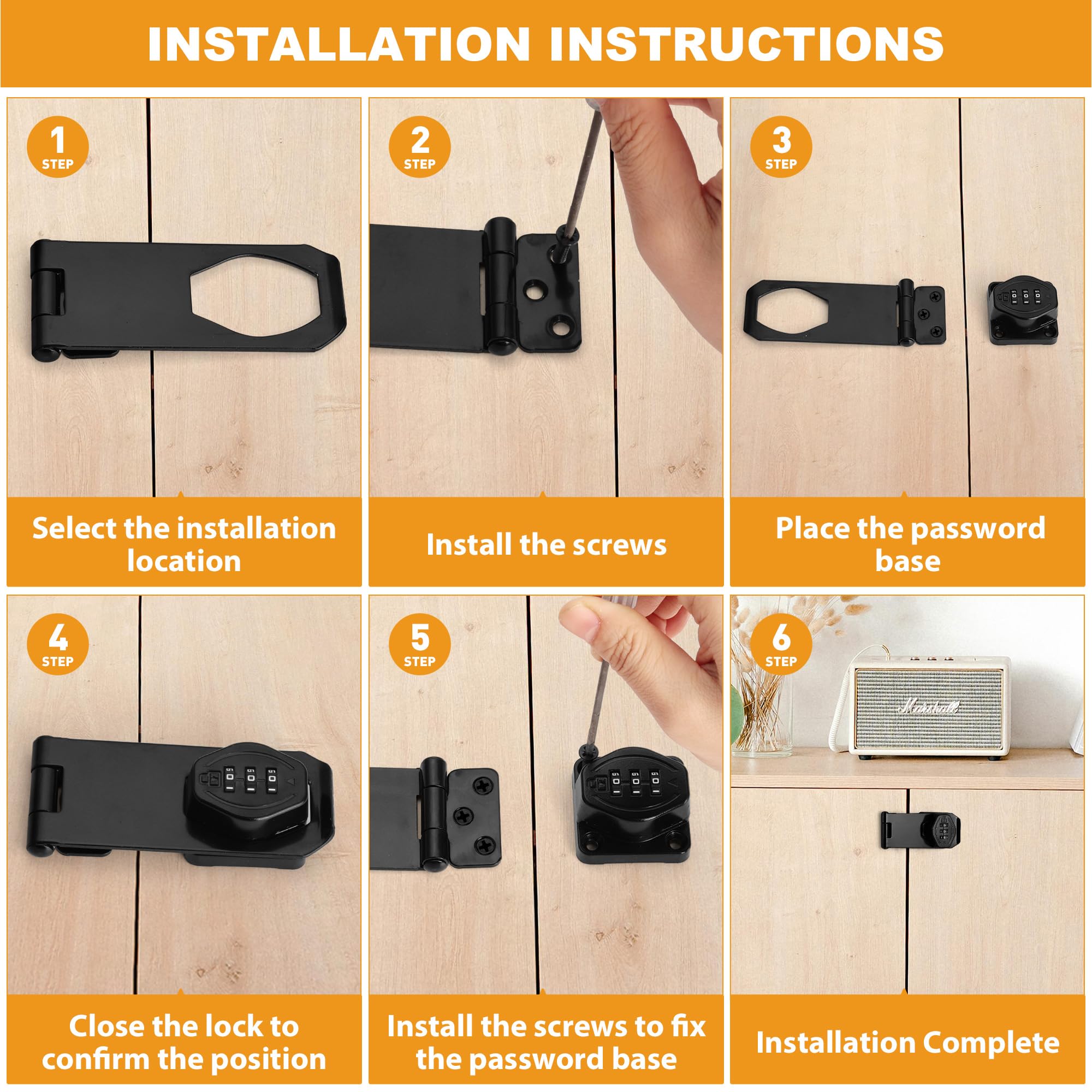 INSTALLATION INSTRUCTIONS

1
STEP

Select the installation location

2
STEP

Install the screws

3
STEP

Place the password base

4
STEP

Close the lock to confirm the position

5
STEP

Install the screws to fix the password base

6
STEP

Marshall

Installation Complete