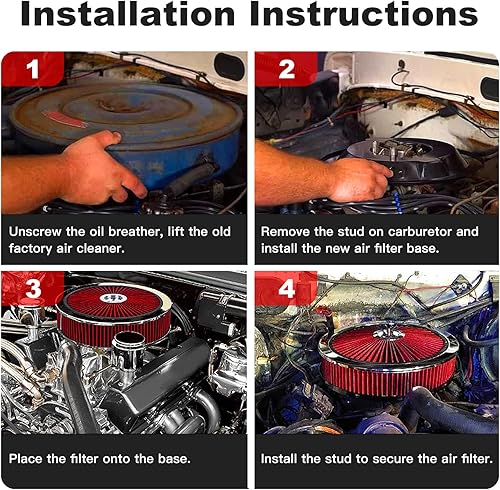 Installation Instructions

1

Unscrew the oil breather, lift the old factory air cleaner.

2

Remove the stud on carburetor and install the new air filter base.

3

Place the filter onto the base.

4

Install the stud to secure the air filter.