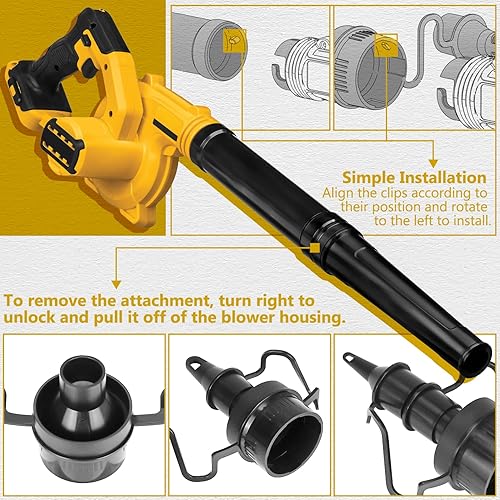 Simple Installation
Align the clips according to their position and rotate to the left to install.

To remove the attachment, turn right to unlock and pull it off of the blower housing.