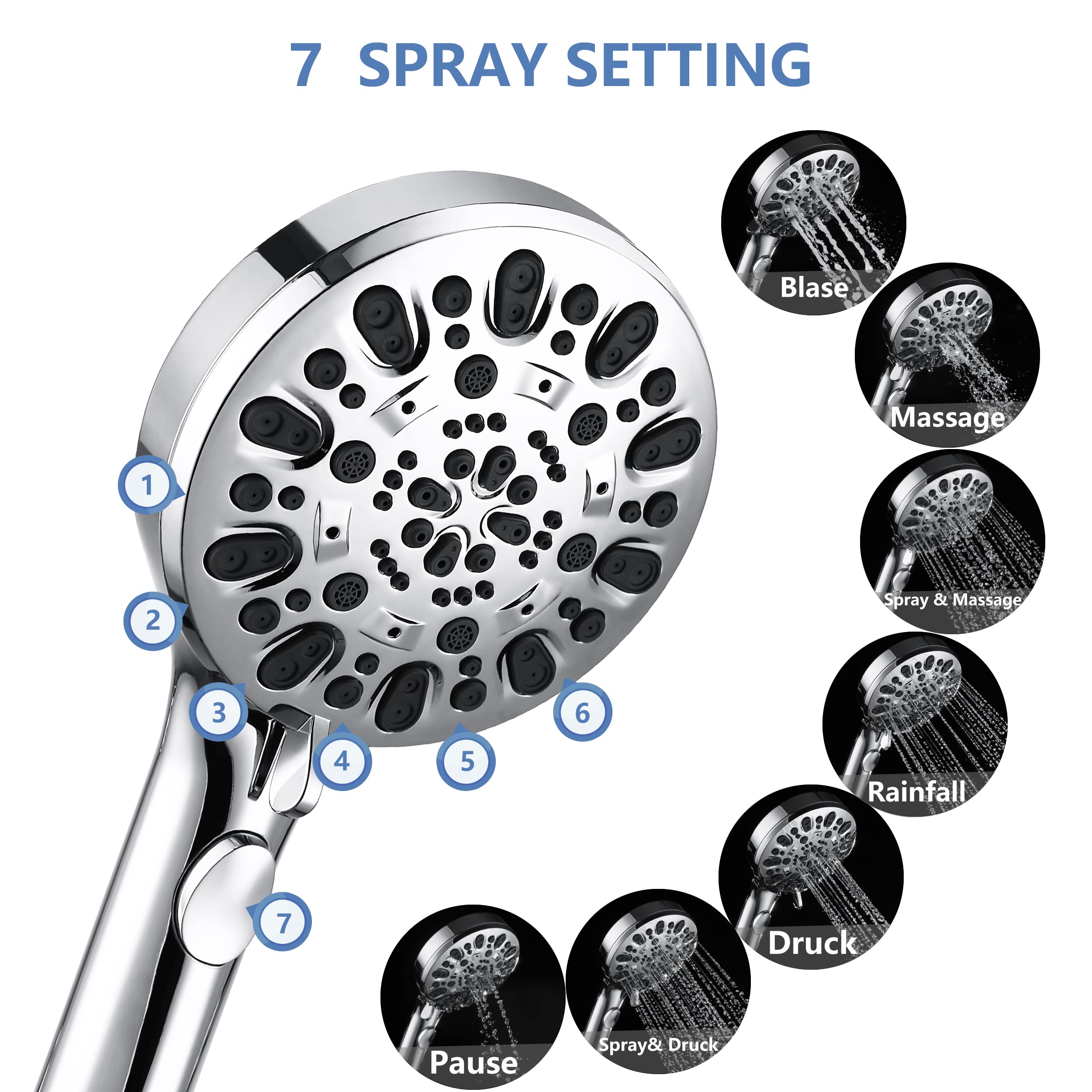 7 SPRAY SETTING

1
2
3
4
5
6
7

Blase
Massage
Spray & Massage
Rainfall
Druck
Spray& Druck
Pause