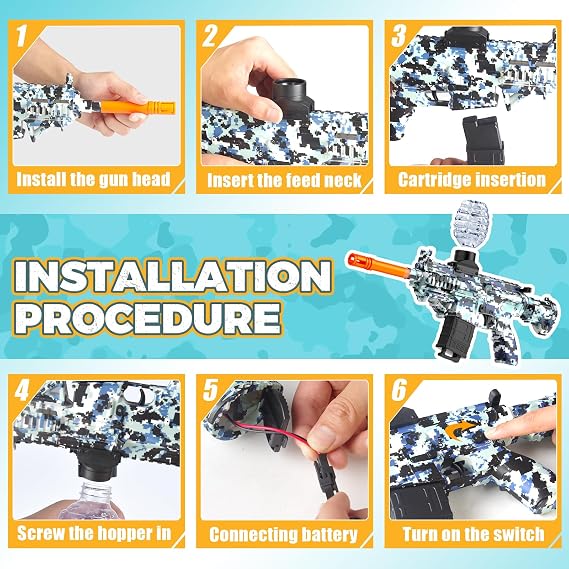 1
Install the gun head

2
Insert the feed neck

3
Cartridge insertion

INSTALLATION PROCEDURE

4
Screw the hopper in

5
Connecting battery

6
Turn on the switch