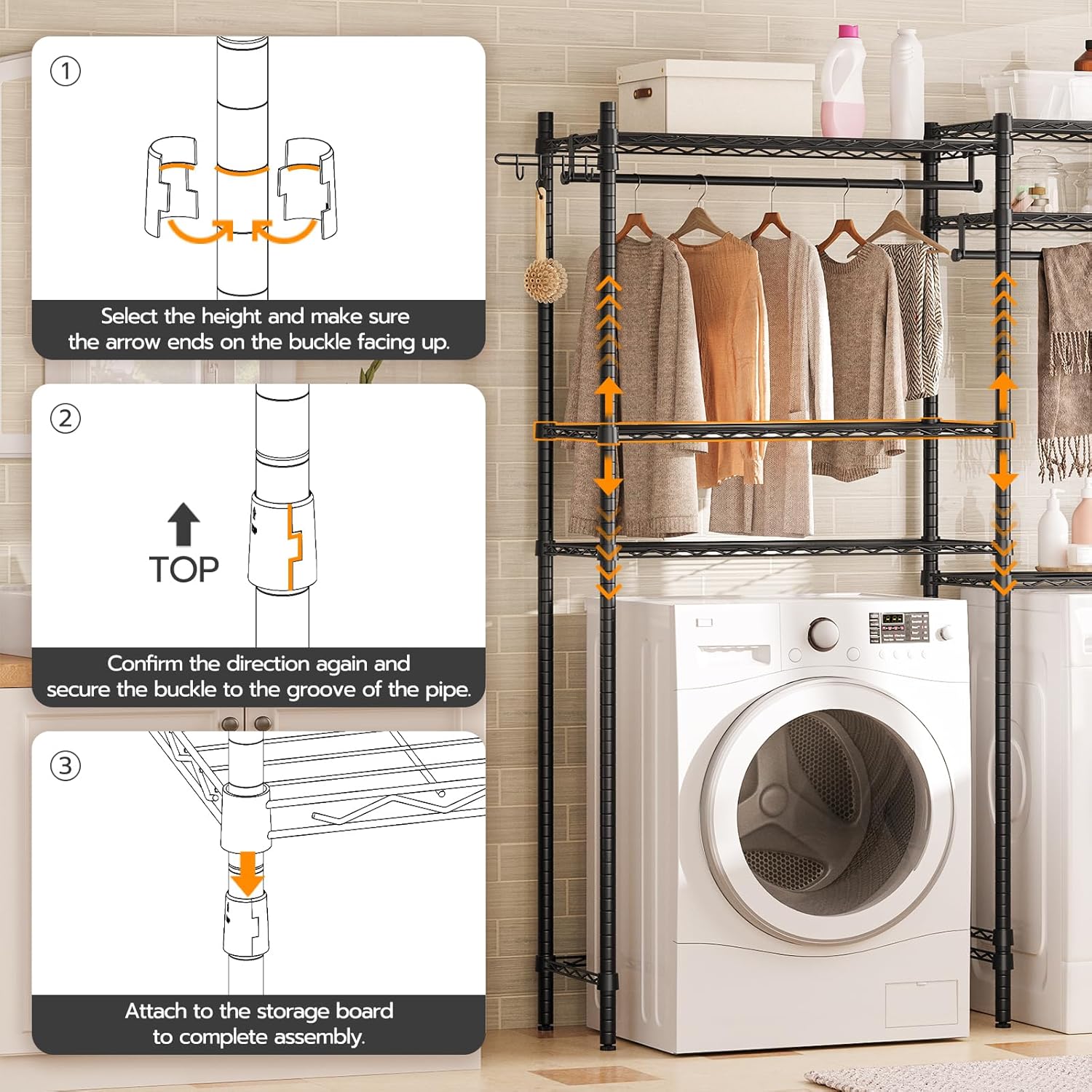 ①

Select the height and make sure the arrow ends on the buckle facing up.

②

TOP

Confirm the direction again and secure the buckle to the groove of the pipe.

③

Attach to the storage board to complete assembly.