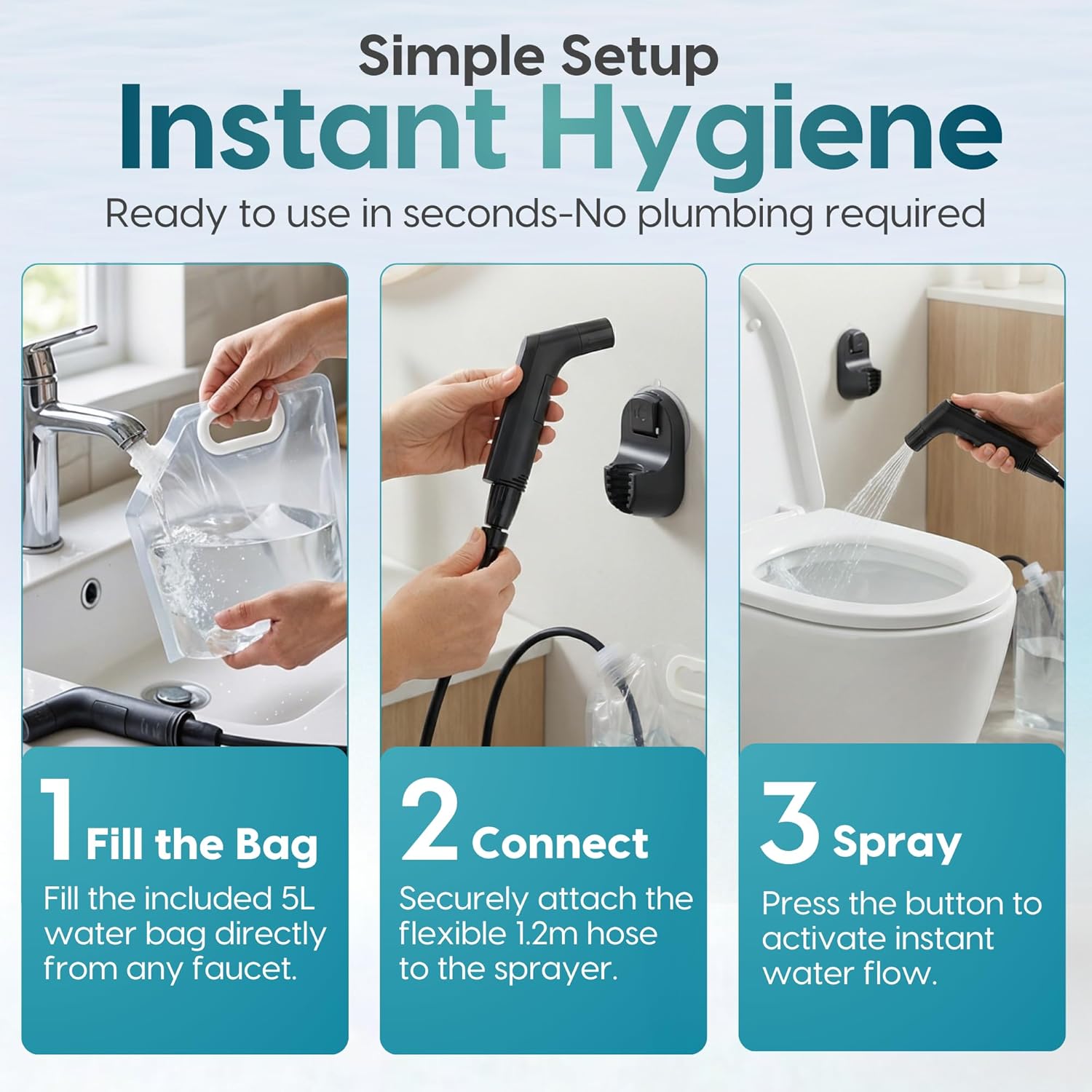 Simple Setup
Instant Hygiene
Ready to use in seconds-No plumbing required

1 Fill the Bag
Fill the included 5L water bag directly from any faucet.

2 Connect
Securely attach the flexible 1.2m hose to the sprayer.

3 Spray
Press the button to activate instant water flow.