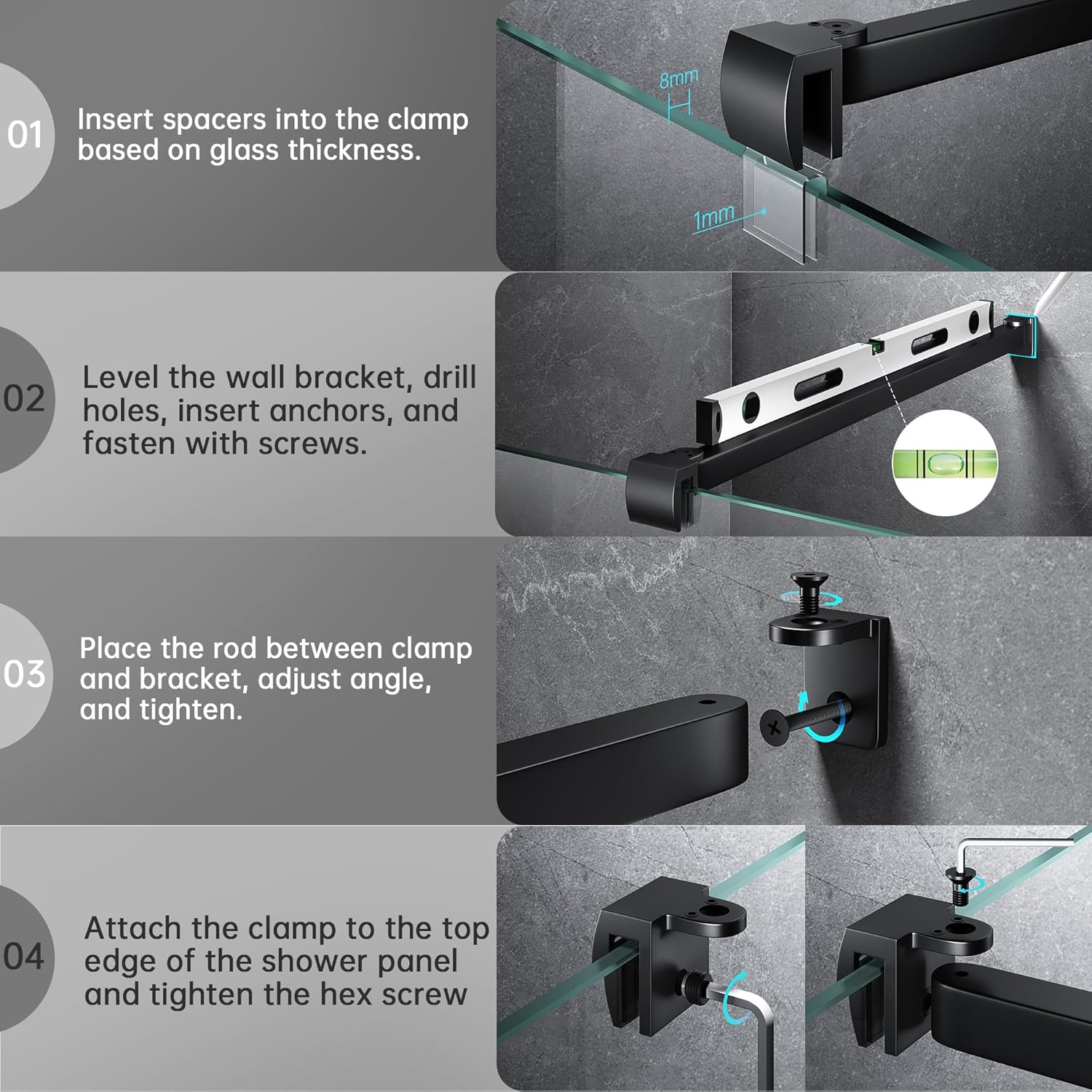 01

Insert spacers into the clamp based on glass thickness.

8mm

1mm

02

Level the wall bracket, drill holes, insert anchors, and fasten with screws.

03

Place the rod between clamp and bracket, adjust angle, and tighten.

04

Attach the clamp to the top edge of the shower panel and tighten the hex screw