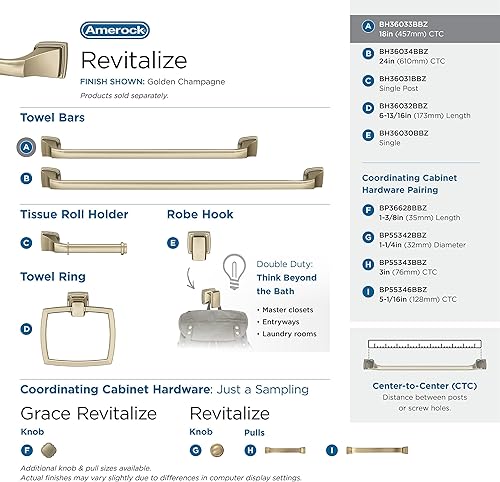 Amerock

Revitalize

FINISH SHOWN: Golden Champagne

Products sold separately.

Towel Bars

A

B

Tissue Roll Holder

C

Robe Hook

E

Towel Ring

D

Double Duty: Think Beyond the Bath

• Master closets
• Entryways
• Laundry rooms

Coordinating Cabinet Hardware: Just a Sampling

Grace Revitalize

Knob

F

Revitalize

Knob

G

Pulls

H

I

Additional knob & pull sizes available.
Actual finishes may vary slightly due to differences in computer display settings.

A BH36033BBZ
18in (457mm) CTC

B BH36034BBZ
24in (610mm) CTC

C BH36031BBZ
Single Post

D BH36032BBZ
6-13/16in (173mm) Length

E BH36030BBZ
Single

Coordinating Cabinet Hardware Pairing

F BP36628BBZ
1-3/8in (35mm) Length

G BP55342BBZ
1-1/4in (32mm) Diameter

H BP55343BBZ
3in (76mm) CTC

I BP55346BBZ
5-1/16in (128mm) CTC

Center-to-Center (CTC)
Distance between posts or screw holes.