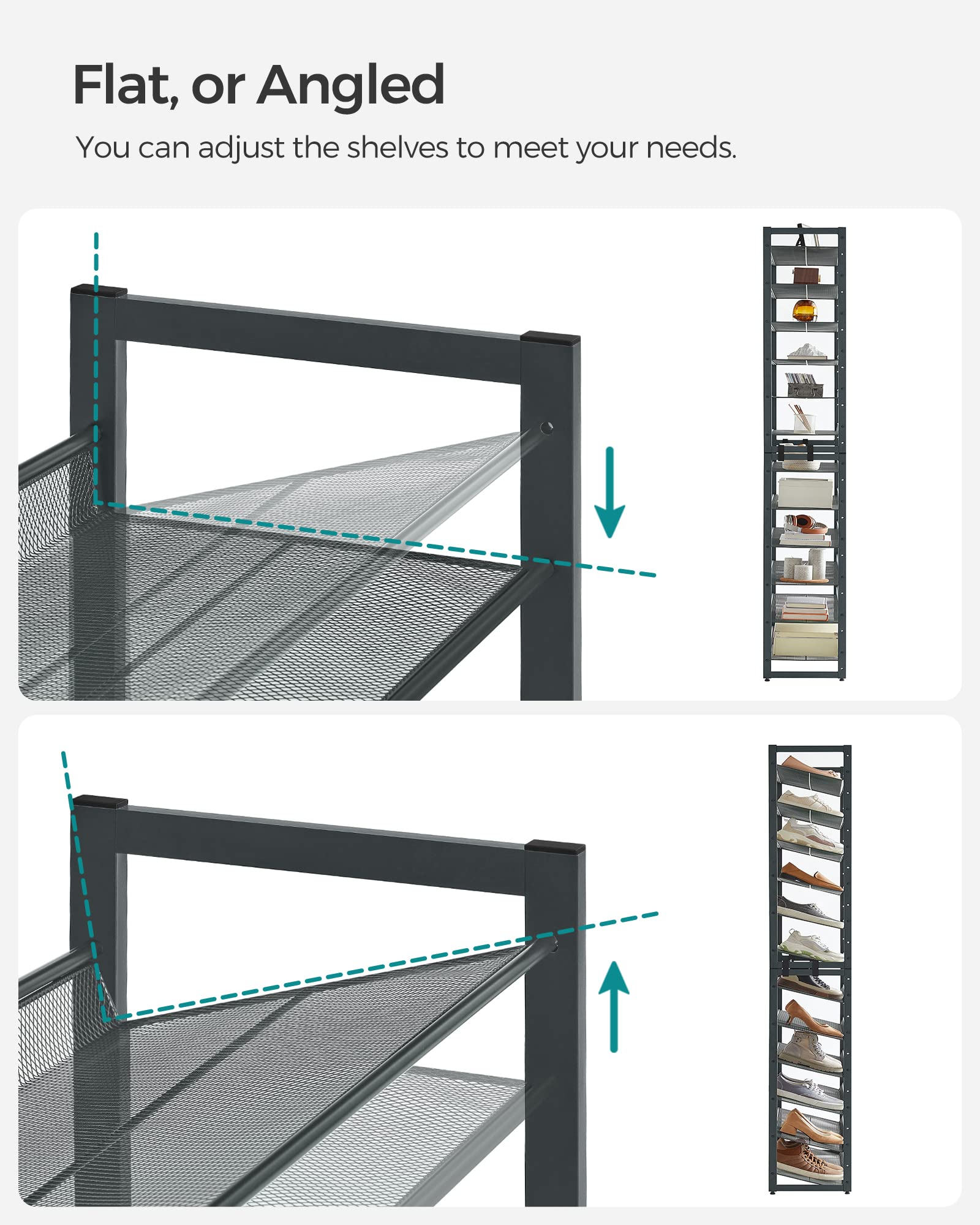 Flat, or Angled

You can adjust the shelves to meet your needs.