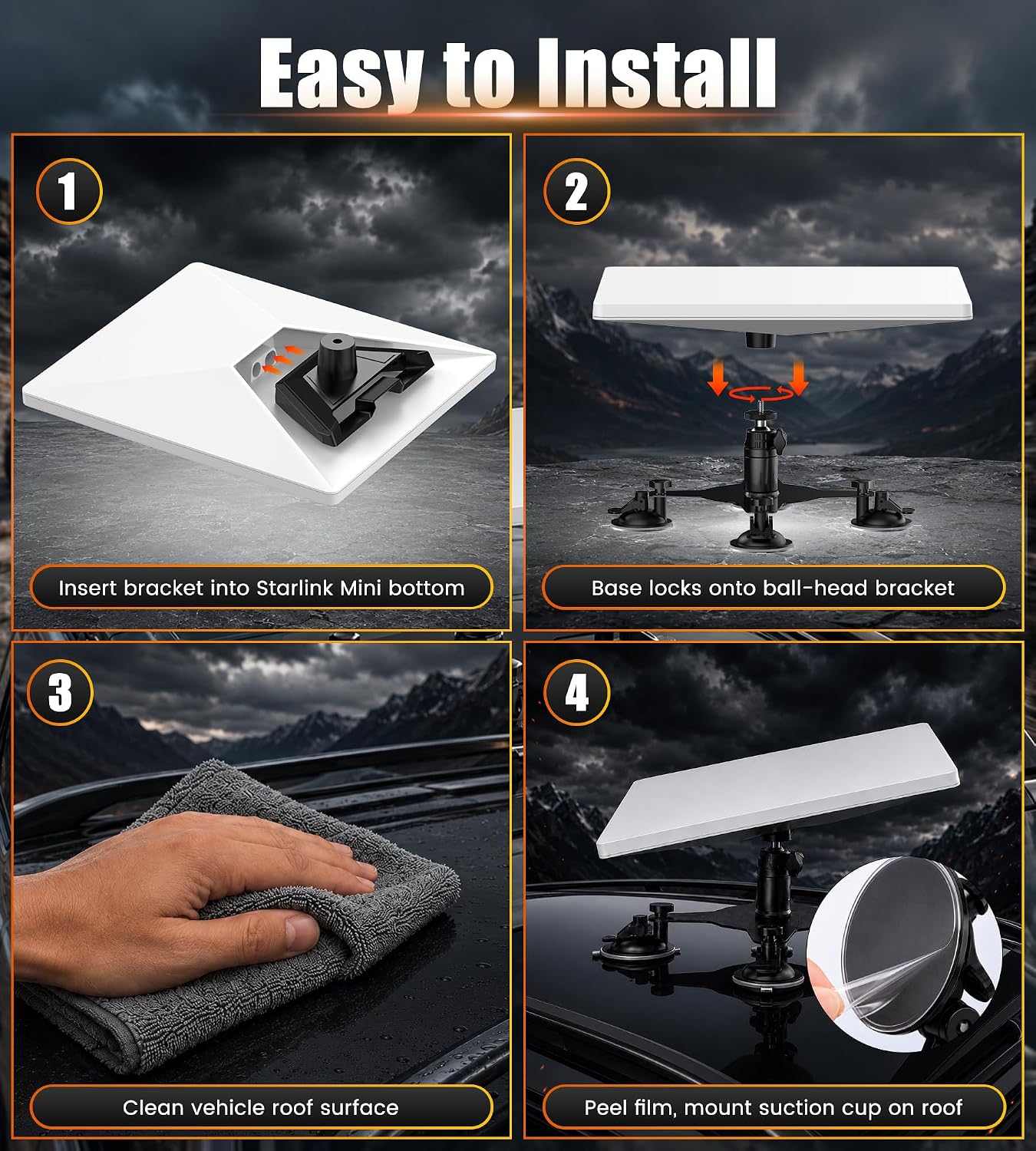 Easy to Install

1

Insert bracket into Starlink Mini bottom

2

Base locks onto ball-head bracket

3

Clean vehicle roof surface

4

Peel film, mount suction cup on roof