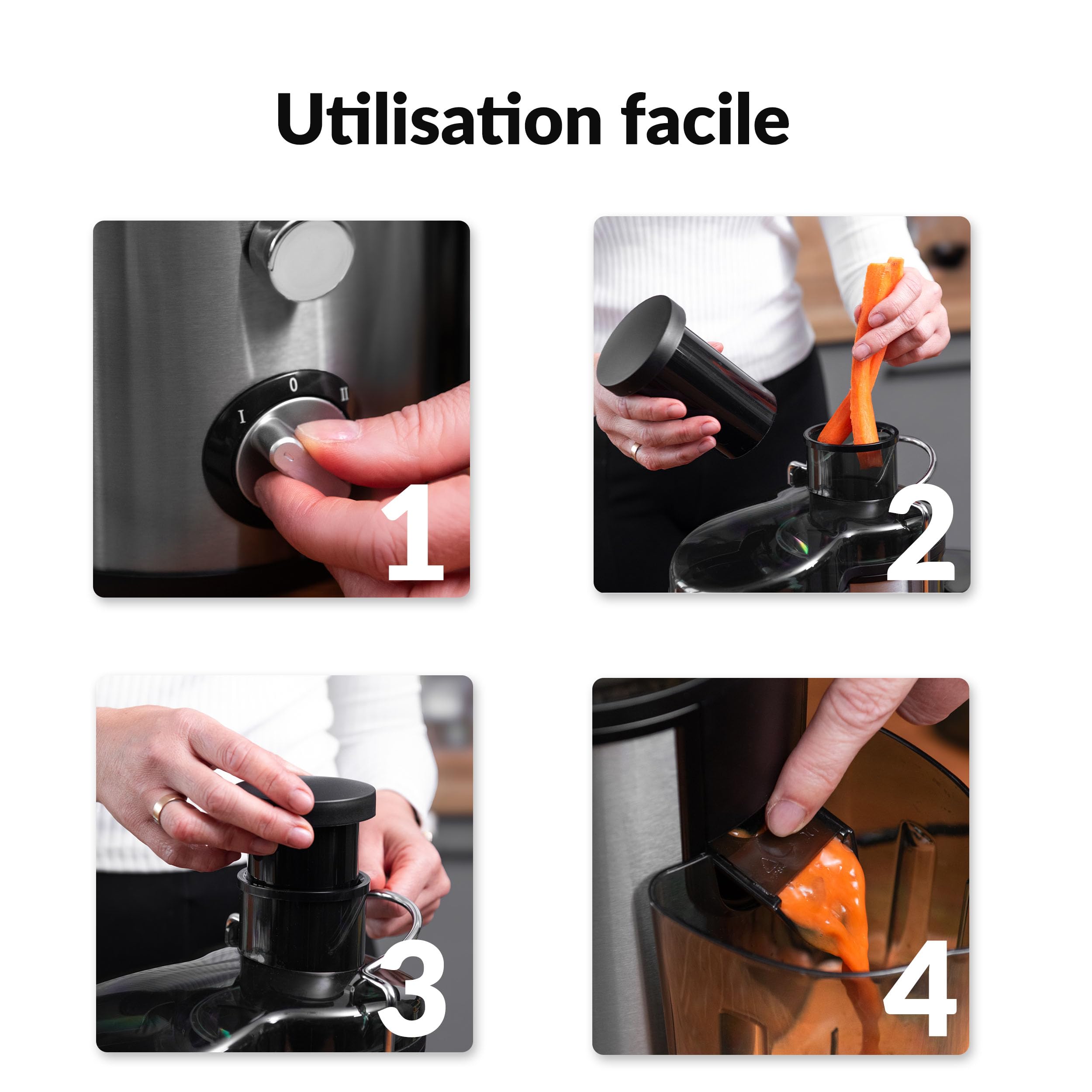 Utilisation facile

I 0 II

1

2

3

4