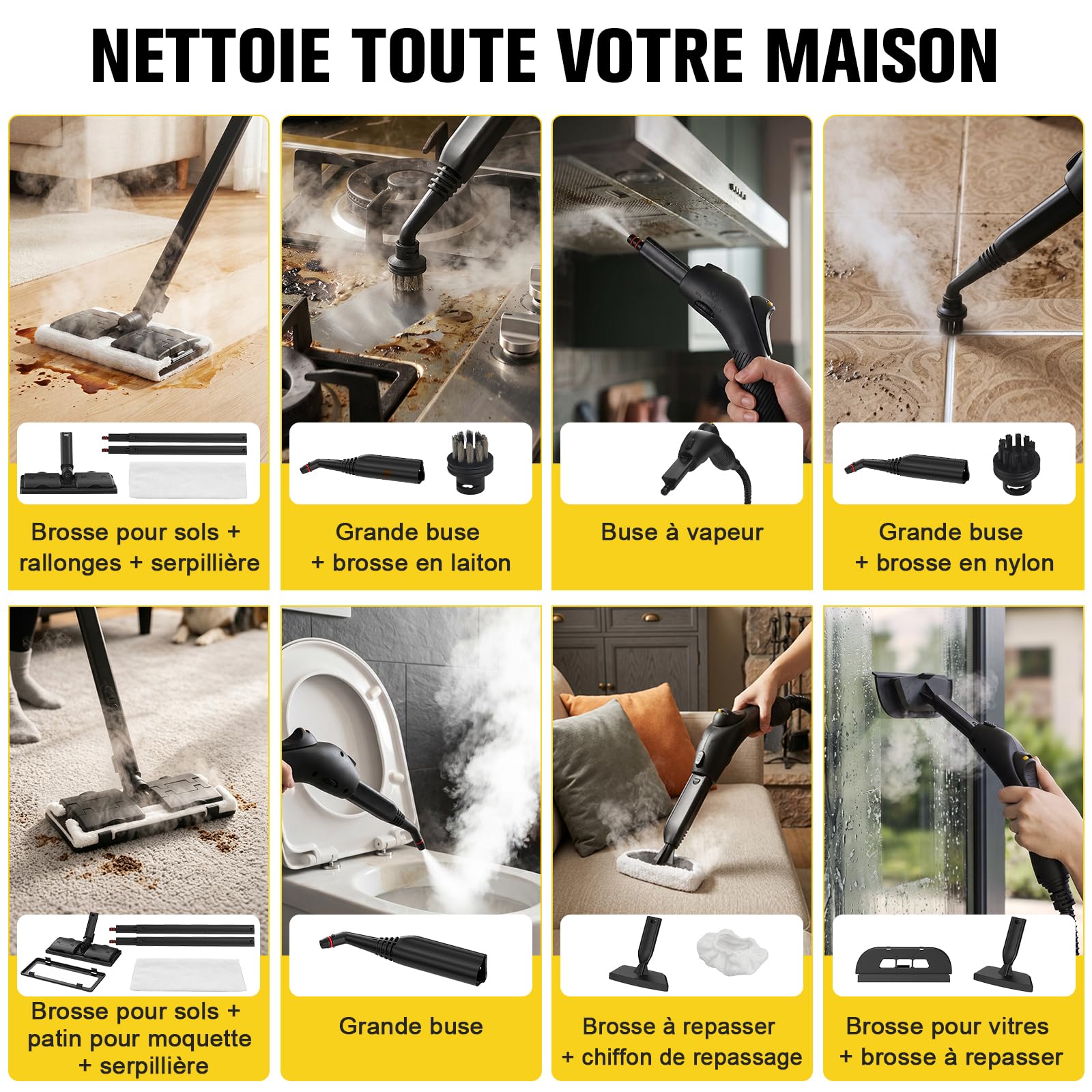 NETTOIE TOUTE VOTRE MAISON

Brosse pour sols + rallonges + serpillière

Grande buse + brosse en laiton

Buse à vapeur

Grande buse + brosse en nylon

Brosse pour sols + patin pour moquette + serpillière

Grande buse

Brosse à repasser + chiffon de repassage

Brosse pour vitres + brosse à repasser