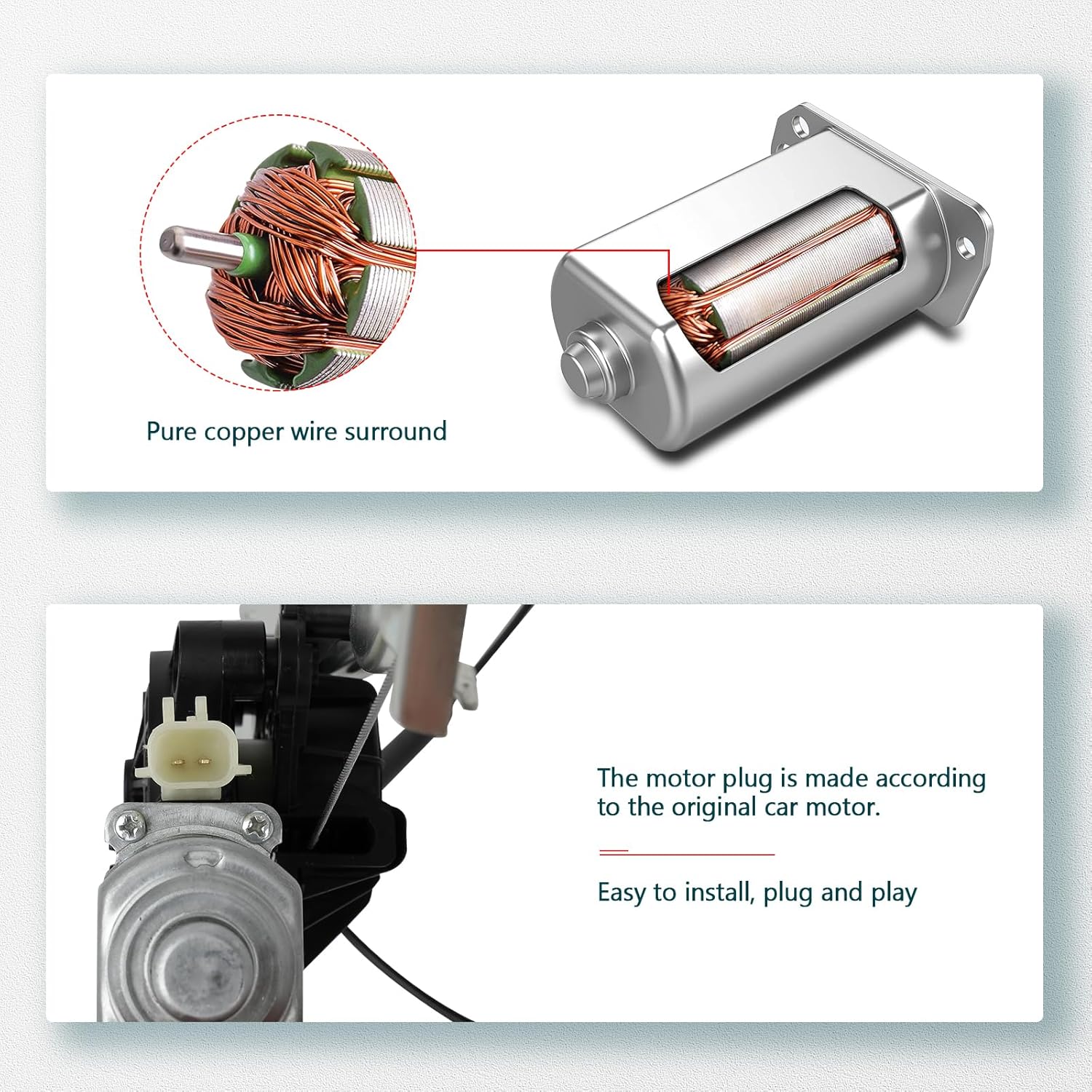 Pure copper wire surround

The motor plug is made according to the original car motor.

Easy to install, plug and play