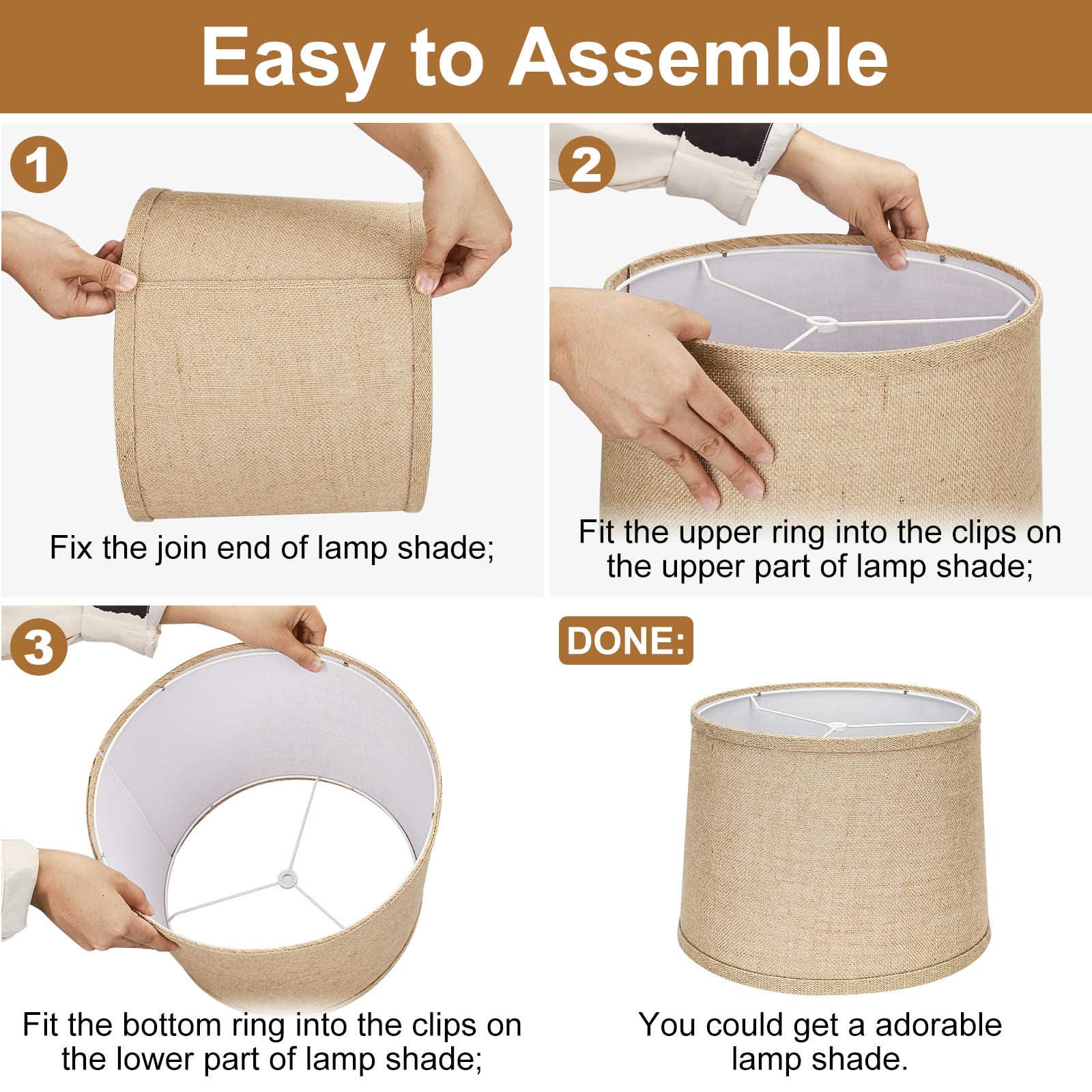 Easy to Assemble

1

Fix the join end of lamp shade;

2

Fit the upper ring into the clips on the upper part of lamp shade;

3

Fit the bottom ring into the clips on the lower part of lamp shade;

DONE:

You could get a adorable lamp shade.