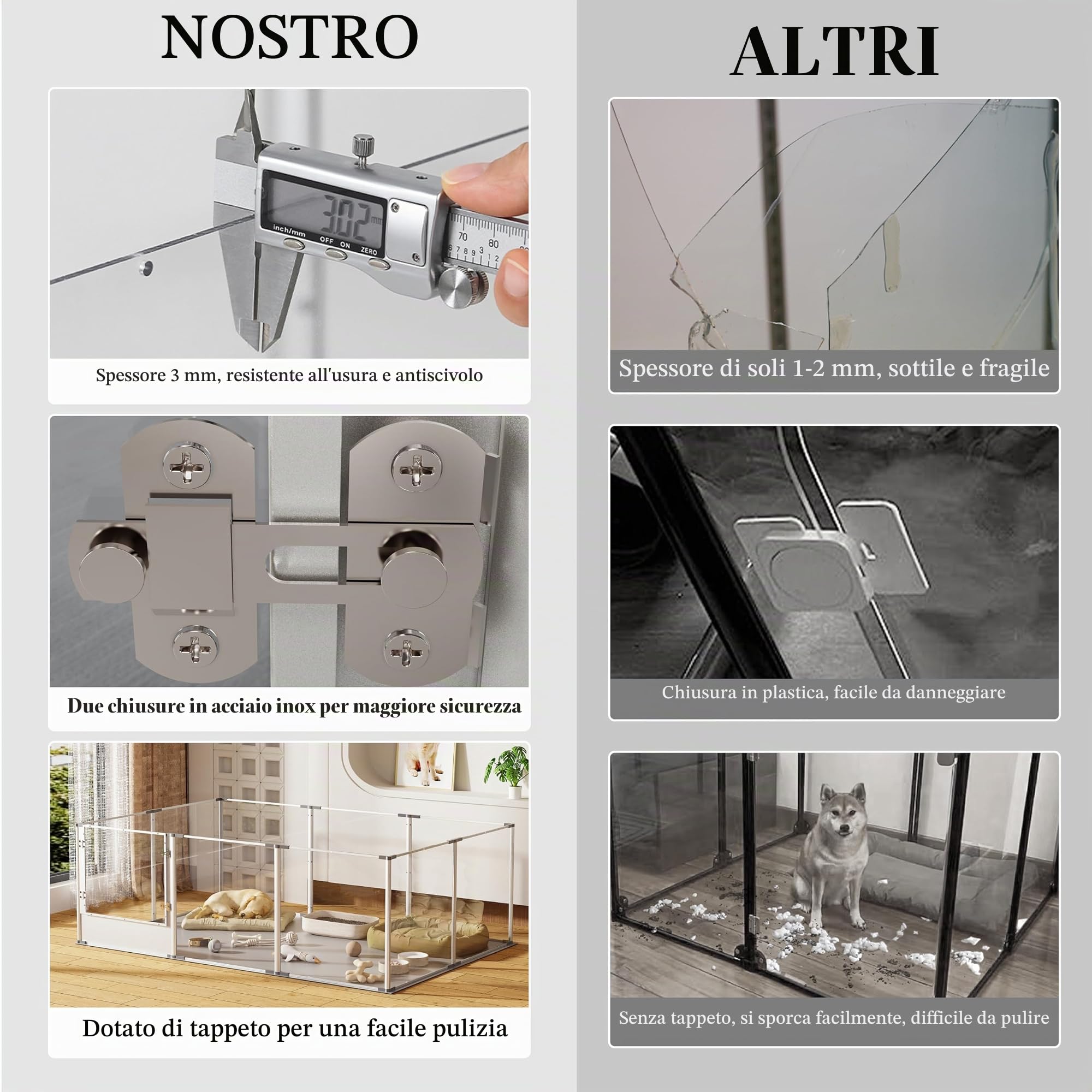 NOSTRO

3.02 mm

inch/mm OFF ON ZERO

70 80

Spessore 3 mm, resistente all'usura e antiscivolo

Due chiusure in acciaio inox per maggiore sicurezza

Dotato di tappeto per una facile pulizia

ALTRI

Spessore di soli 1-2 mm, sottile e fragile

Chiusura in plastica, facile da danneggiare

Senza tappeto, si sporca facilmente, difficile da pulire