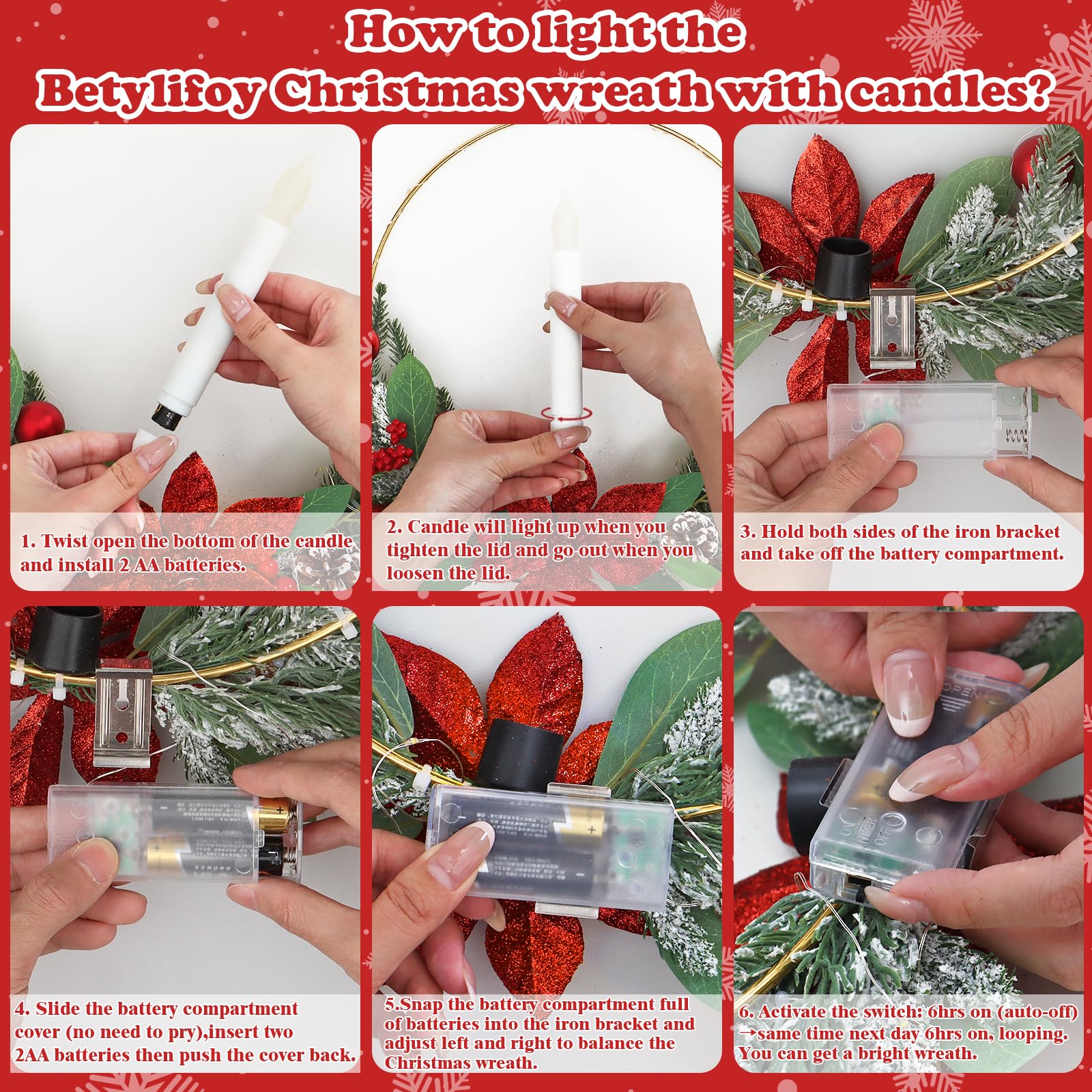 How to light the
Betylifoy Christmas wreath with candles?

1. Twist open the bottom of the candle and install 2 AA batteries.

2. Candle will light up when you tighten the lid and go out when you loosen the lid.

3. Hold both sides of the iron bracket and take off the battery compartment.

4. Slide the battery compartment cover (no need to pry),insert two 2AA batteries then push the cover back.

5.Snap the battery compartment full of batteries into the iron bracket and adjust left and right to balance the Christmas wreath.

6. Activate the switch: 6hrs on (auto-off) →same time next day 6hrs on, looping. You can get a bright wreath.