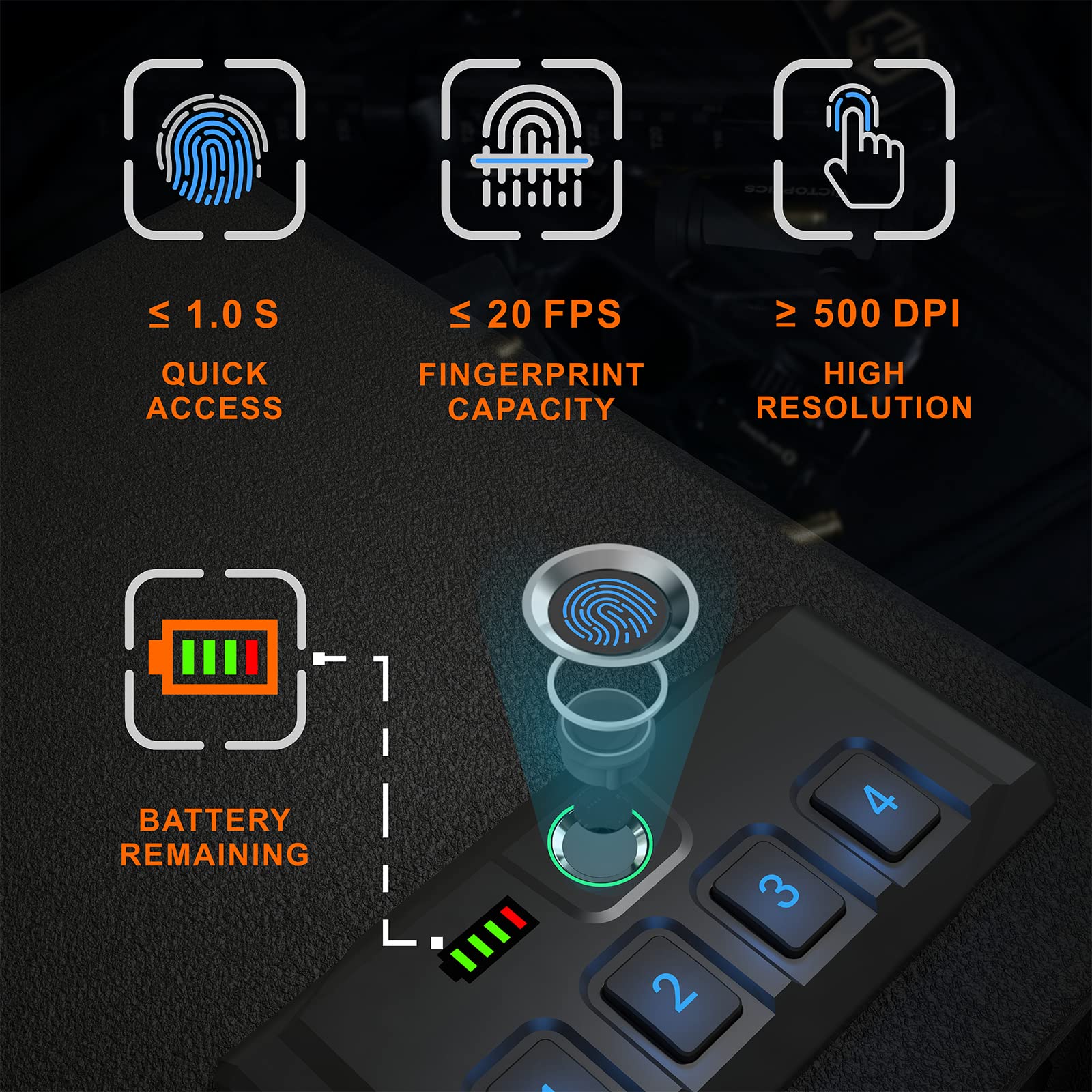 ≤ 1.0 S

QUICK ACCESS

≤ 20 FPS

FINGERPRINT CAPACITY

≥ 500 DPI

HIGH RESOLUTION

BATTERY REMAINING

4

3

2