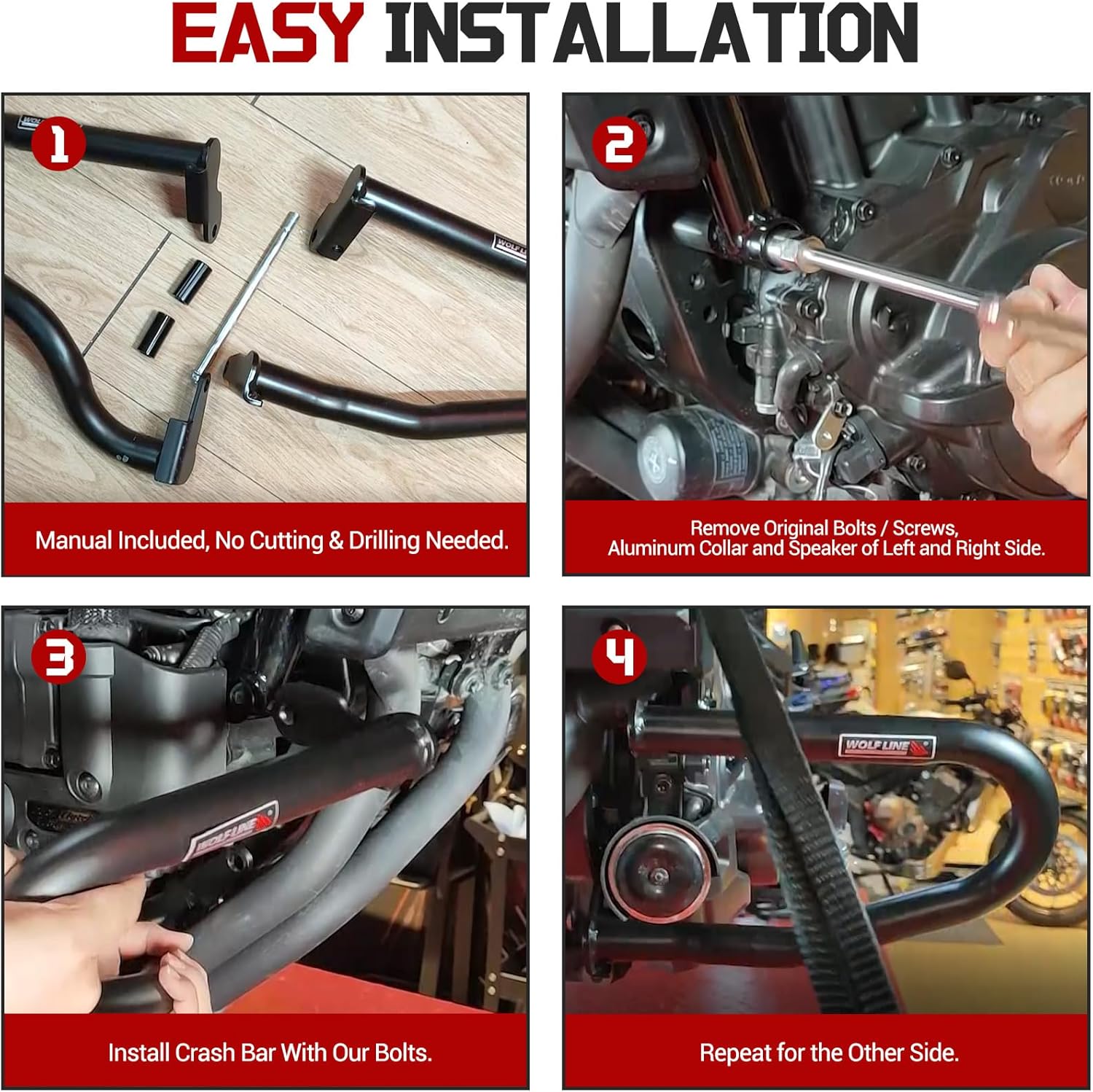 EASY INSTALLATION

1

WOLF LINE

Manual Included, No Cutting & Drilling Needed.

2

Remove Original Bolts / Screws, Aluminum Collar and Speaker of Left and Right Side.

3

WOLF LINE

Install Crash Bar With Our Bolts.

4

WOLF LINE

Repeat for the Other Side.