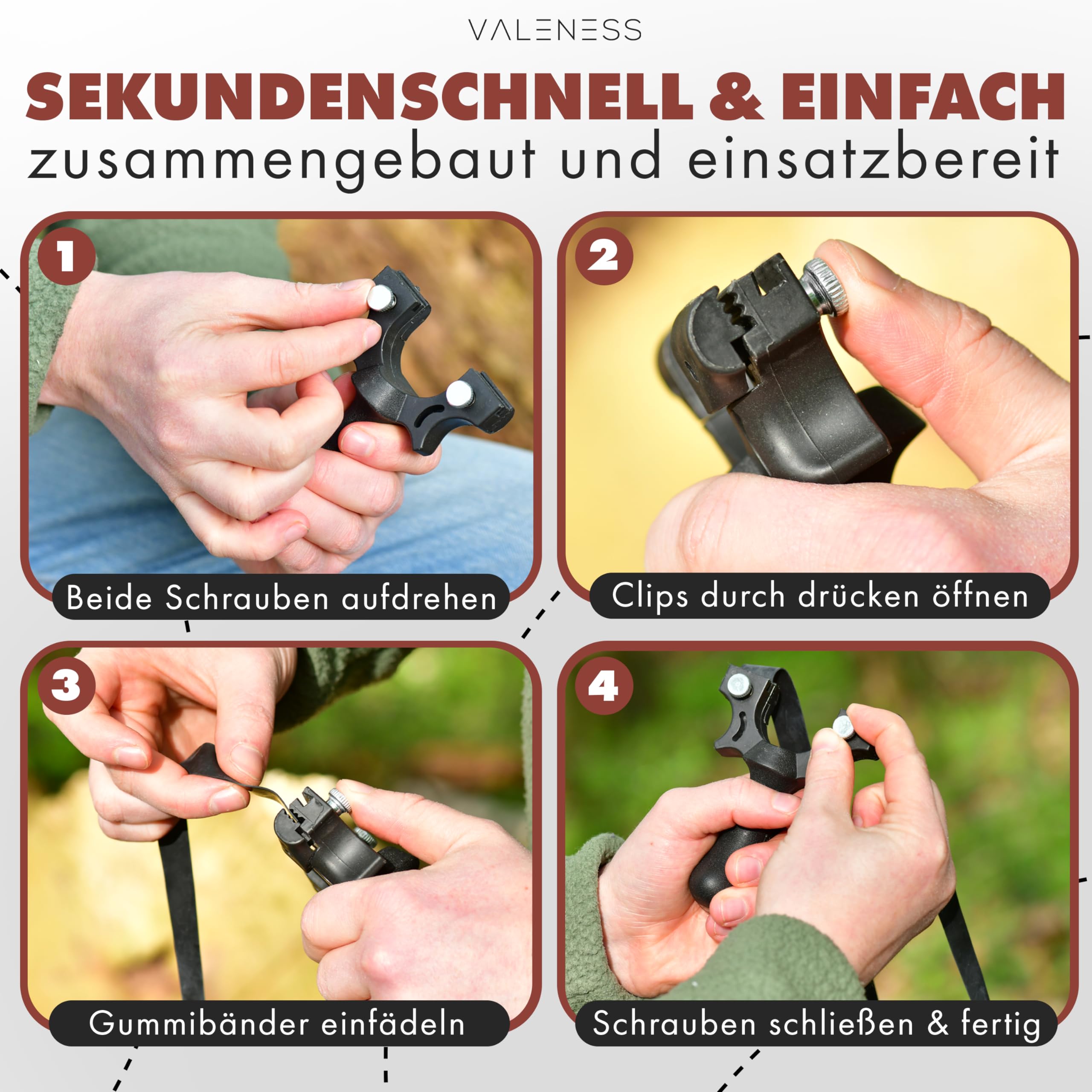 VALENESS

SEKUNDENSCHNELL & EINFACH
zusammengebaut und einsatzbereit

1
Beide Schrauben aufdrehen

2
Clips durch drücken öffnen

3
Gummibänder einfädeln

4
Schrauben schließen & fertig