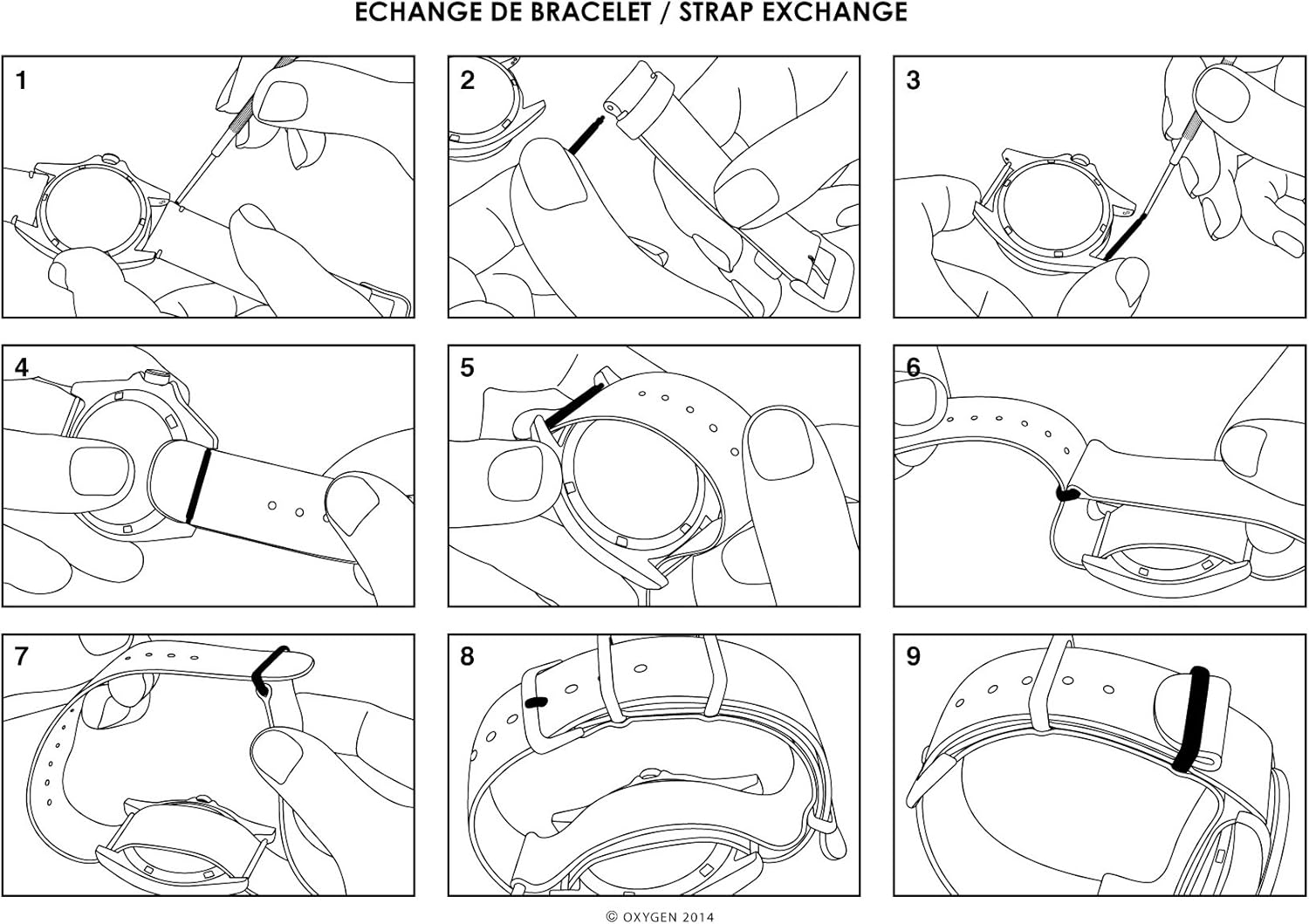 ECHANGE DE BRACELET / STRAP EXCHANGE

1

2

3

4

5

6

7

8

9

© OXYGEN 2014