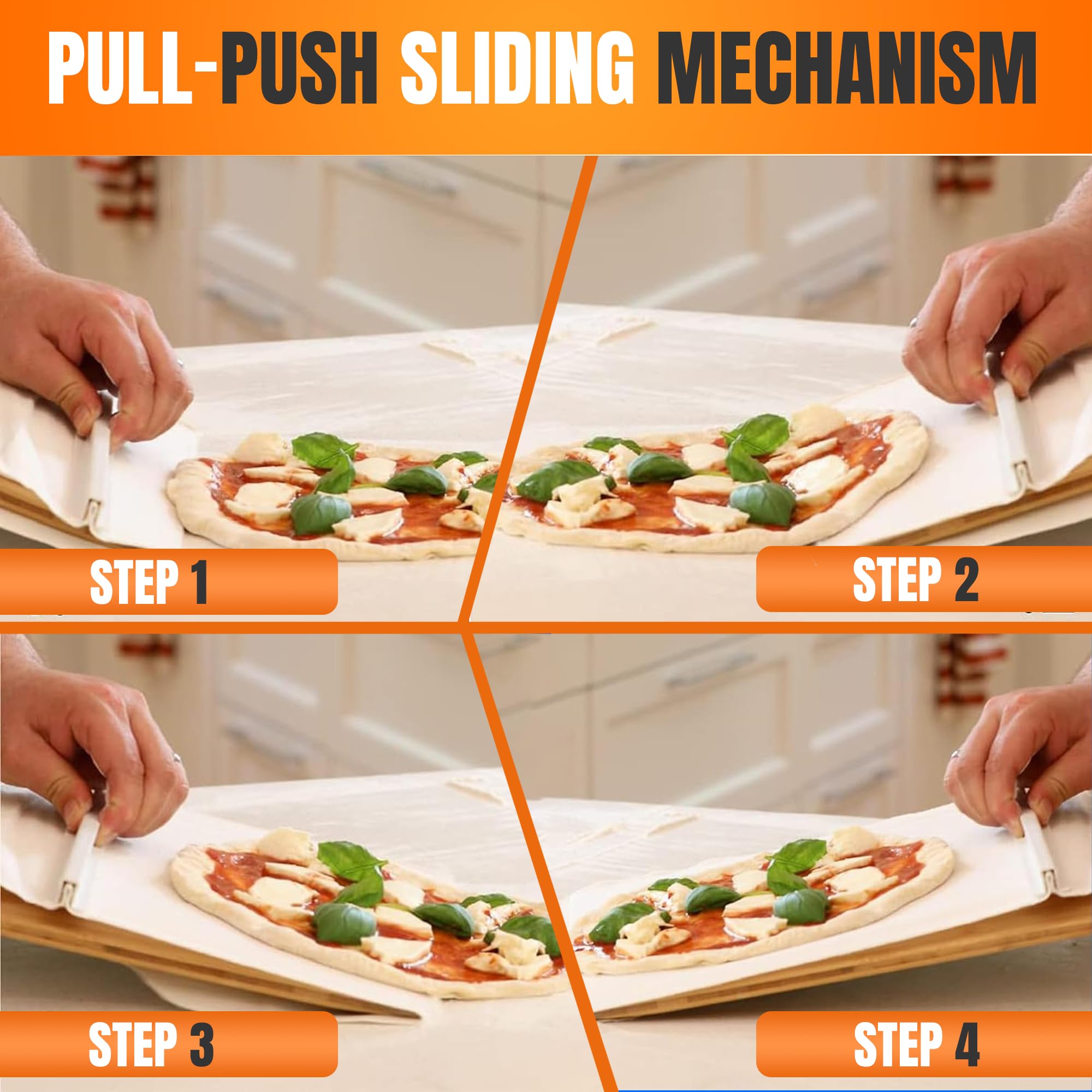 PULL-PUSH SLIDING MECHANISM

STEP 1

STEP 2

STEP 3

STEP 4