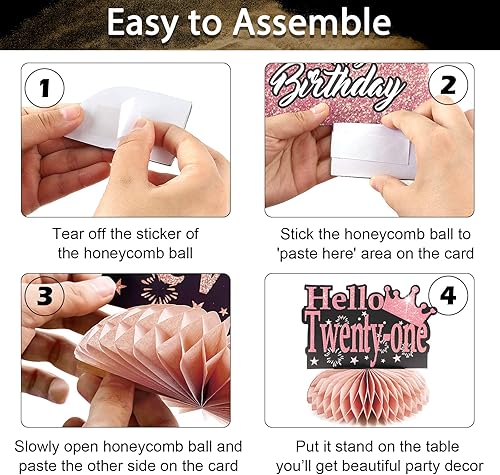 Easy to Assemble

1

Tear off the sticker of the honeycomb ball

Birthday

2

Stick the honeycomb ball to 'paste here' area on the card

3

Slowly open honeycomb ball and paste the other side on the card

Hello Twenty-one

4

Put it stand on the table you'll get beautiful party decor