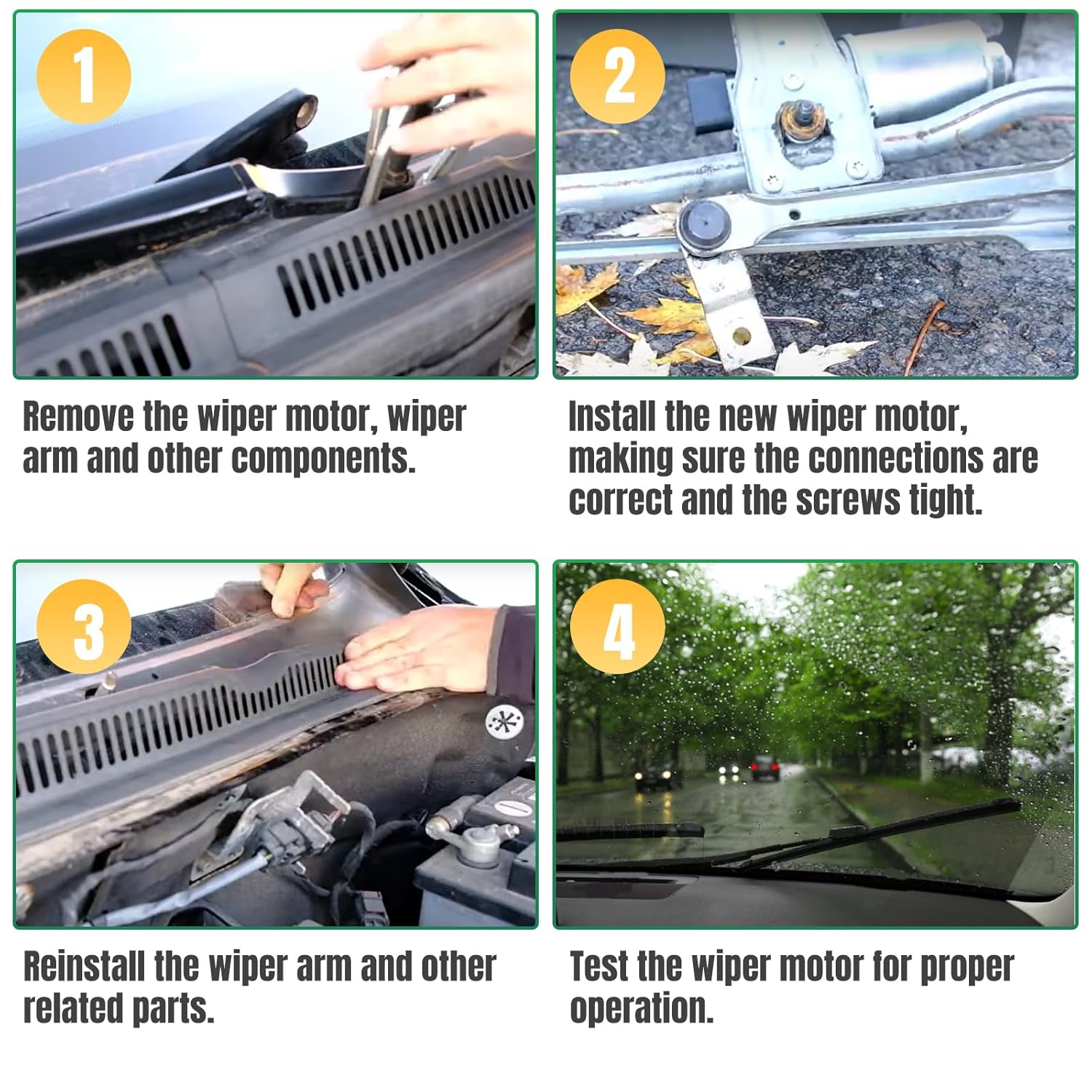 1

Remove the wiper motor, wiper arm and other components.

2

Install the new wiper motor, making sure the connections are correct and the screws tight.

3

Reinstall the wiper arm and other related parts.

4

Test the wiper motor for proper operation.