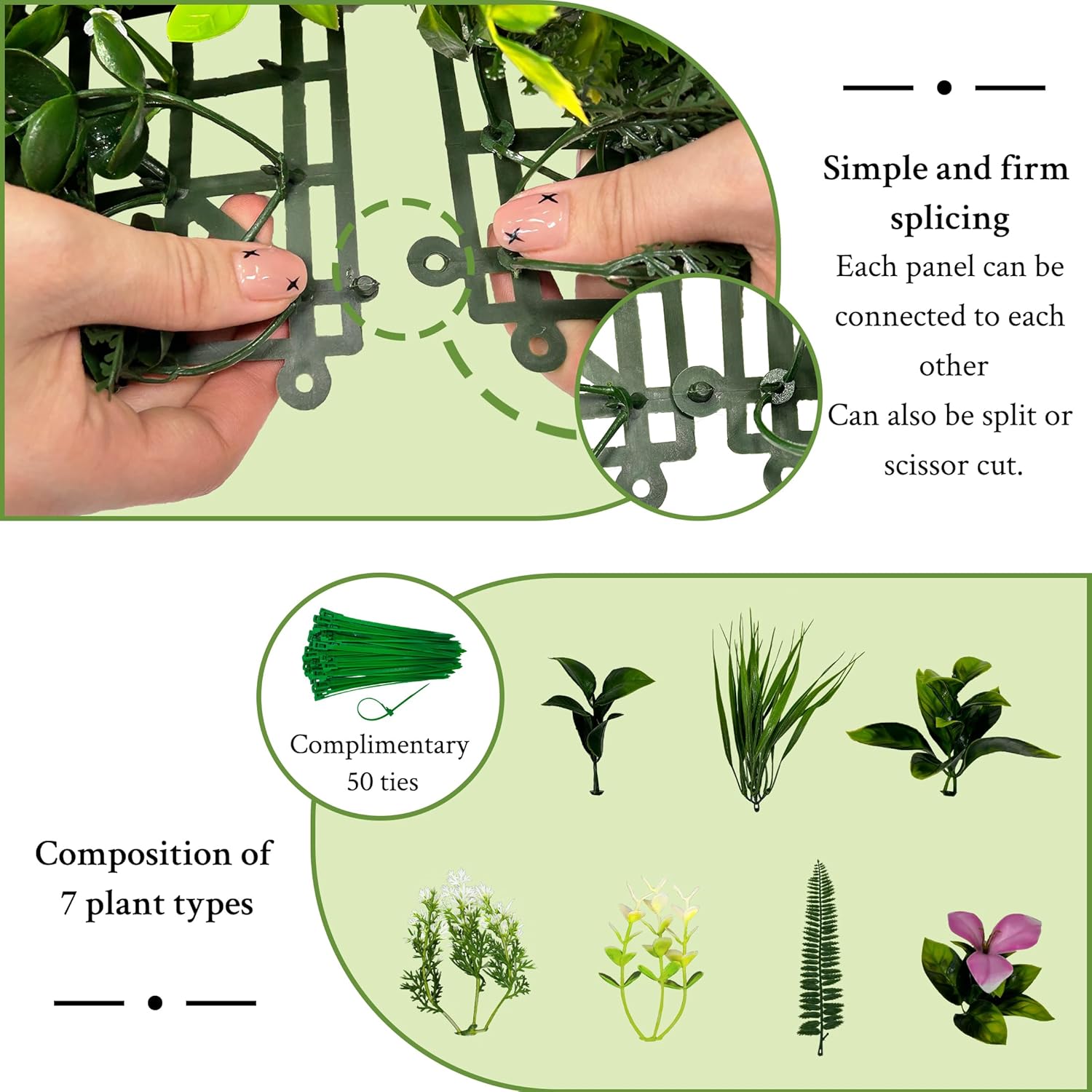 Simple and firm splicing

Each panel can be connected to each other
Can also be split or scissor cut.

Complimentary 50 ties

Composition of 7 plant types