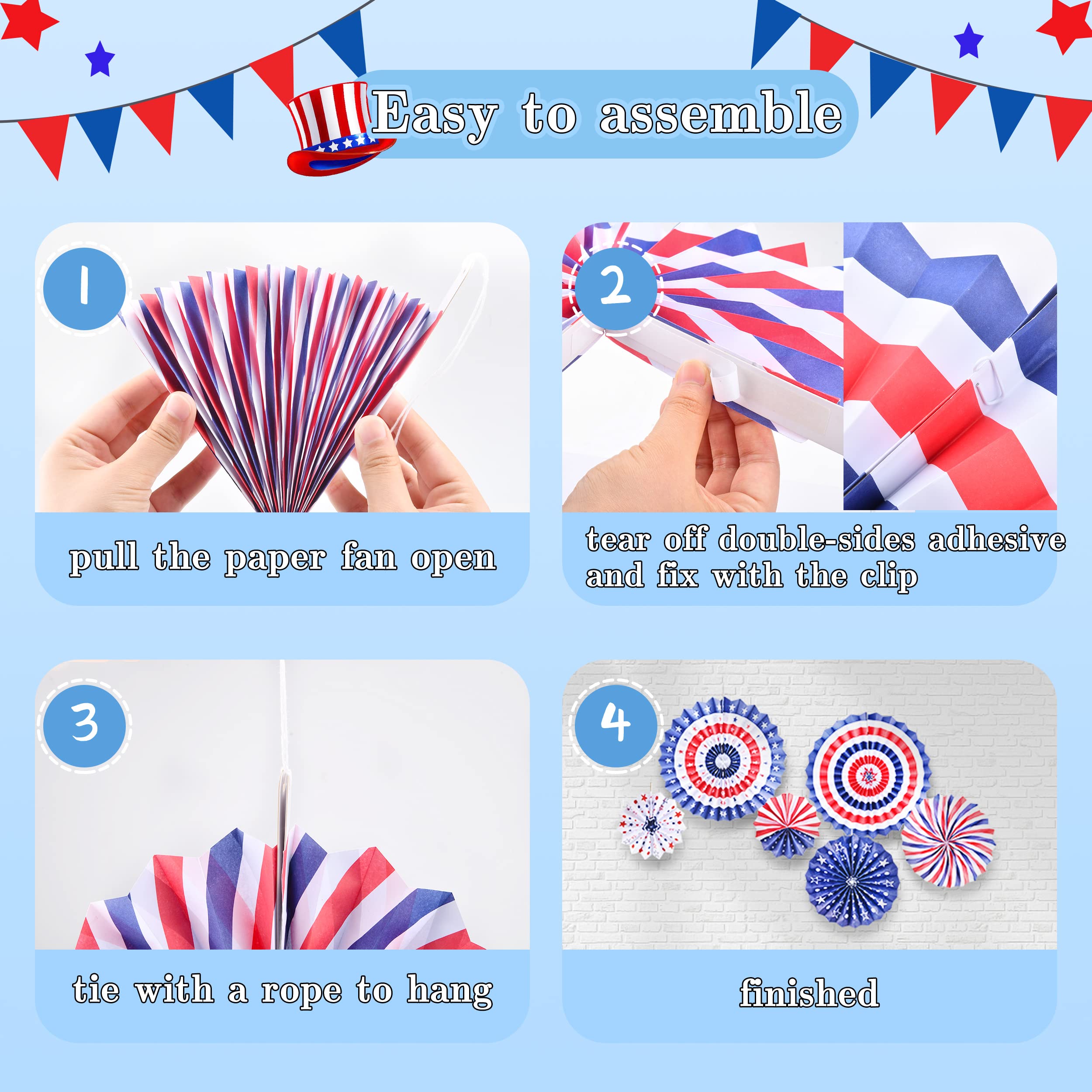 Easy to assemble

1

pull the paper fan open

2

tear off double-sides adhesive and fix with the clip

3

tie with a rope to hang

4

finished