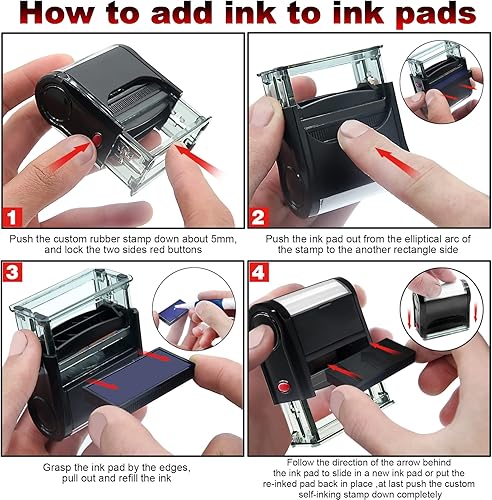 How to add ink to ink pads

1

Push the custom rubber stamp down about 5mm, and lock the two sides red buttons

2

Push the ink pad out from the elliptical arc of the stamp to the another rectangle side

3

Grasp the ink pad by the edges, pull out and refill the ink

4

Follow the direction of the arrow behind the ink pad to slide in a new ink pad or put the re-inked pad back in place ,at last push the custom self-inking stamp down completely