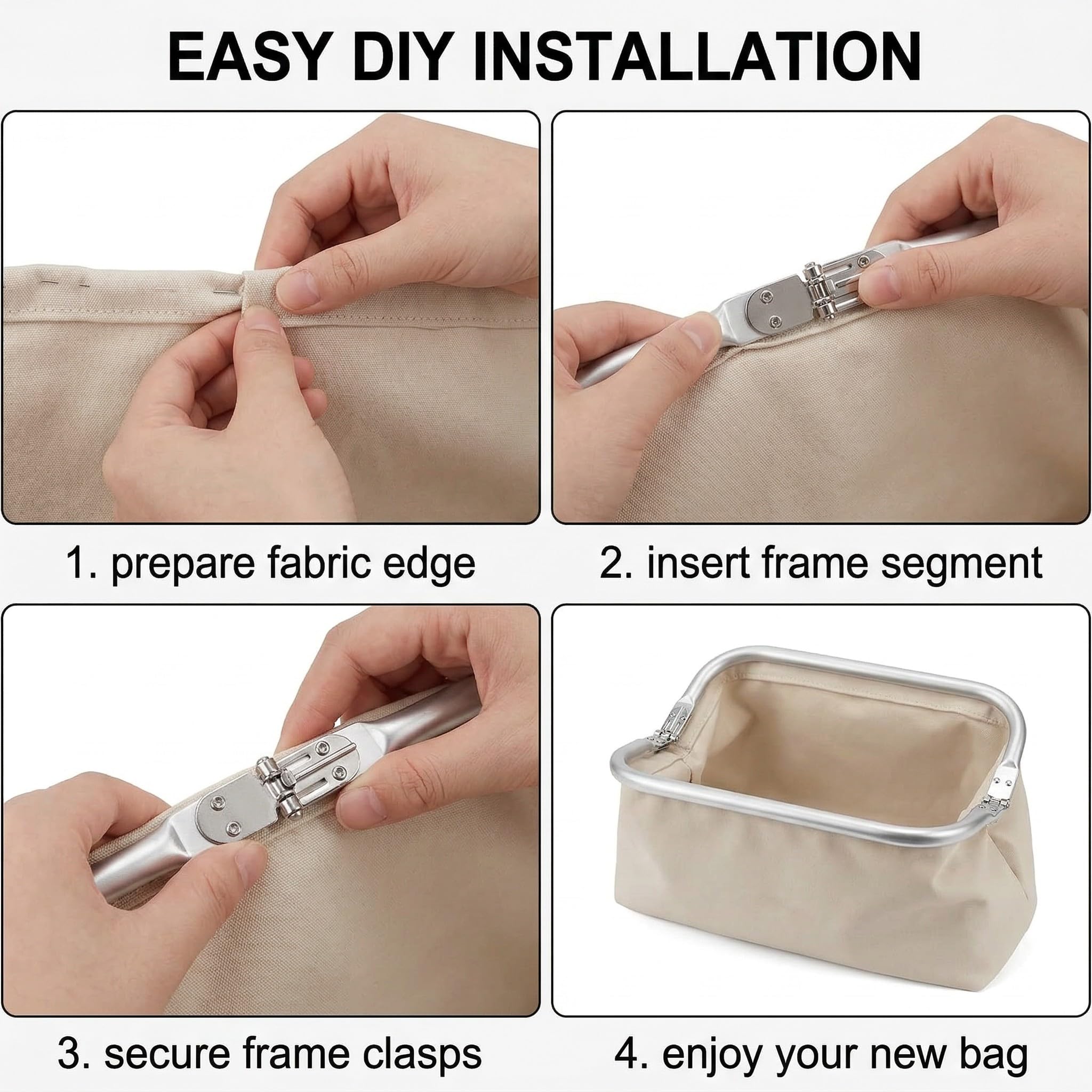 EASY DIY INSTALLATION

1. prepare fabric edge

2. insert frame segment

3. secure frame clasps

4. enjoy your new bag