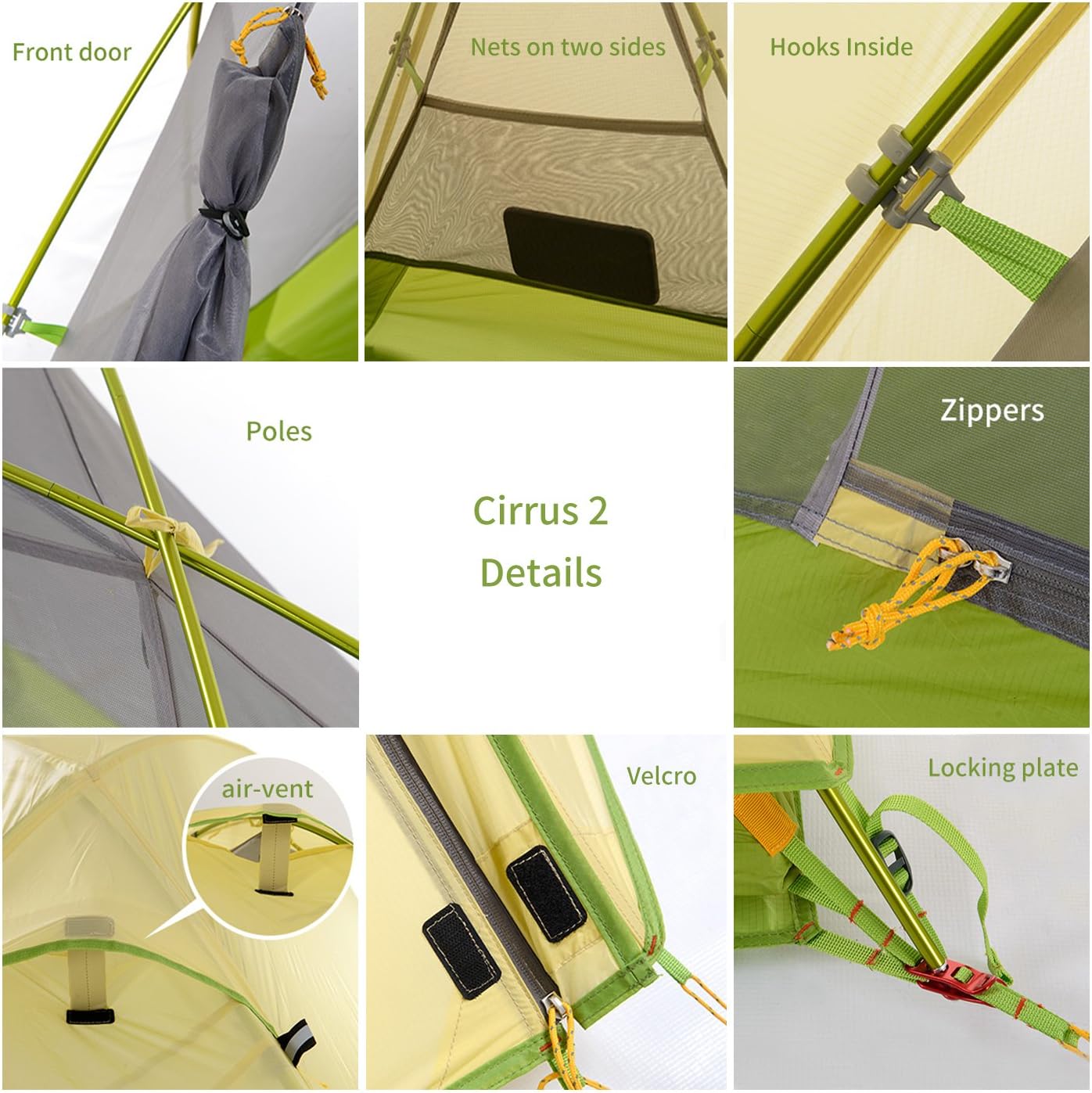 Front door

Nets on two sides

Hooks Inside

Poles

Cirrus 2 Details

Zippers

air-vent

Velcro

Locking plate