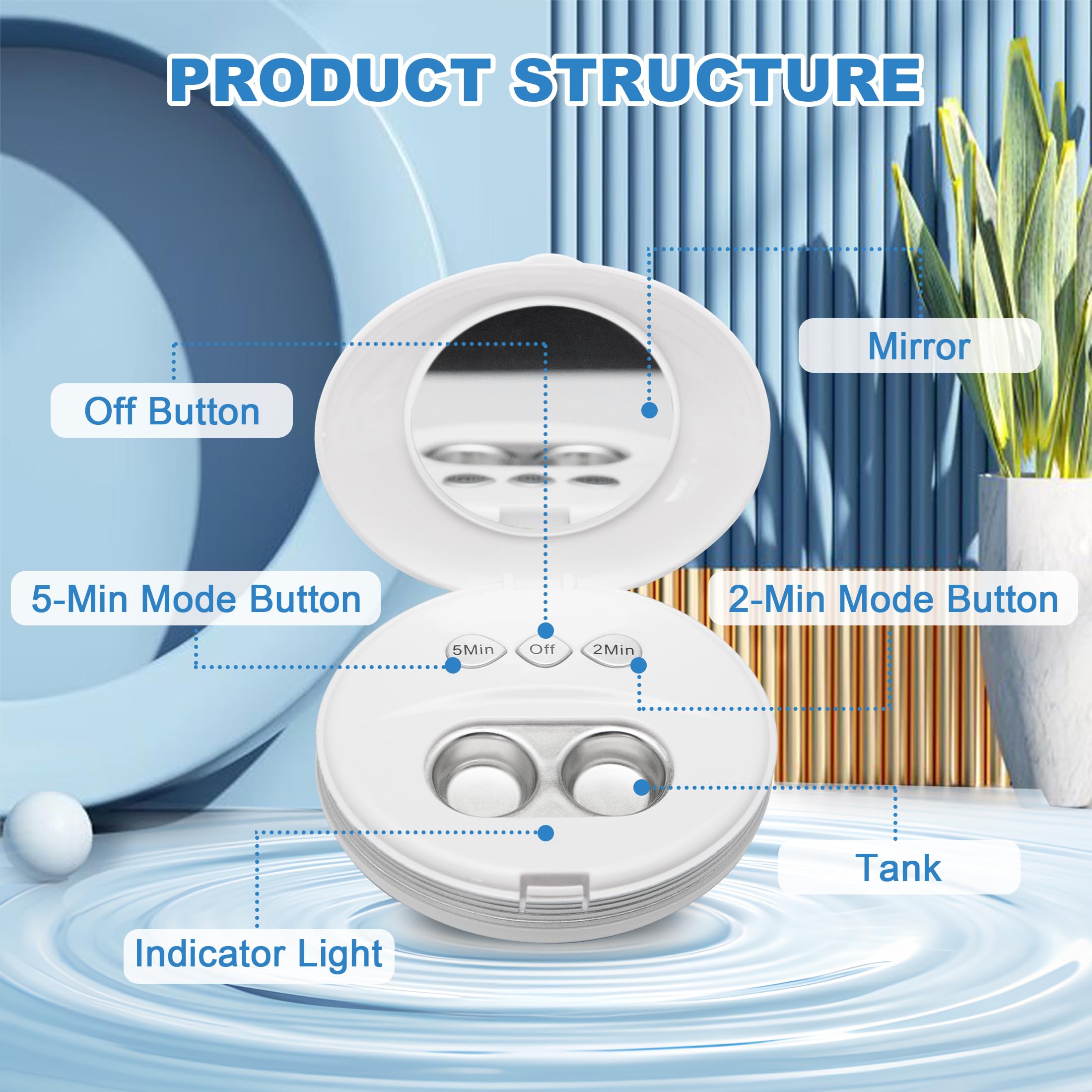 PRODUCT STRUCTURE

Mirror

Off Button

5-Min Mode Button

2-Min Mode Button

5Min

Off

2Min

Tank

Indicator Light